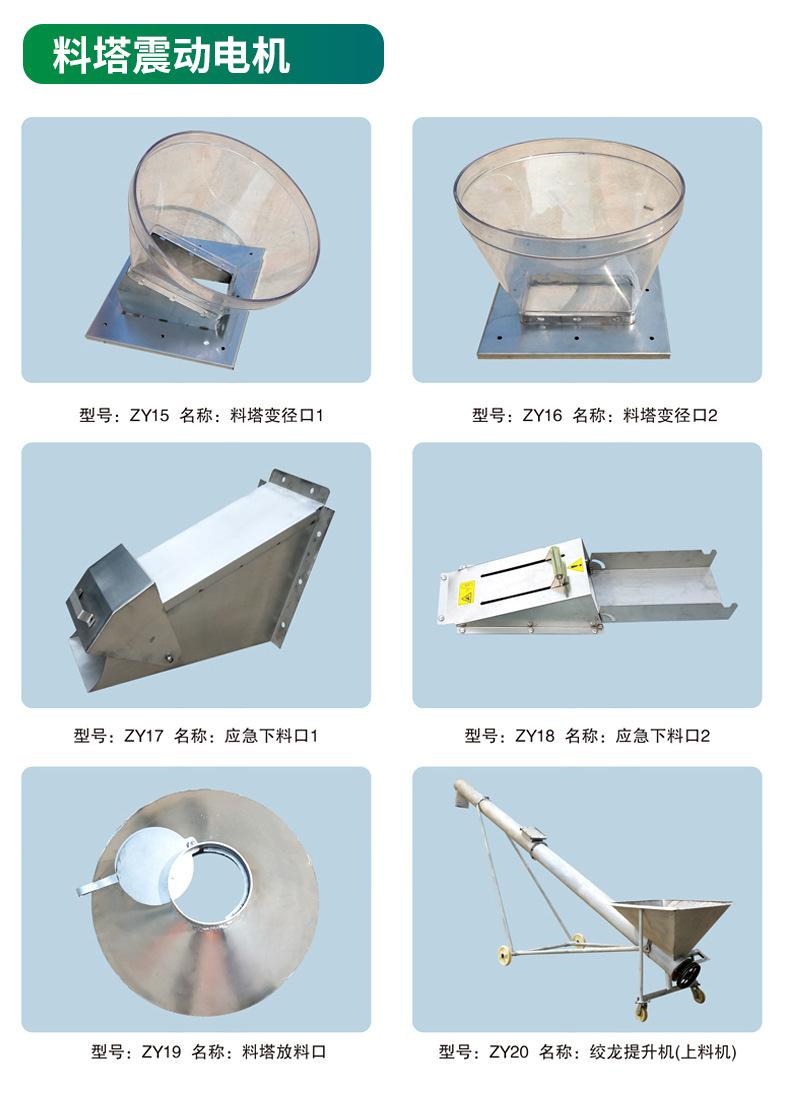 料塔震动电机

型号：ZY15 名称：料塔变径口1

型号：ZY16 名称：料塔变径口2

型号：ZY17 名称：应急下料口1

型号：ZY18 名称：应急下料口2

型号：ZY19 名称：料塔放料口

型号：ZY20 名称：绞龙提升机(上料机)