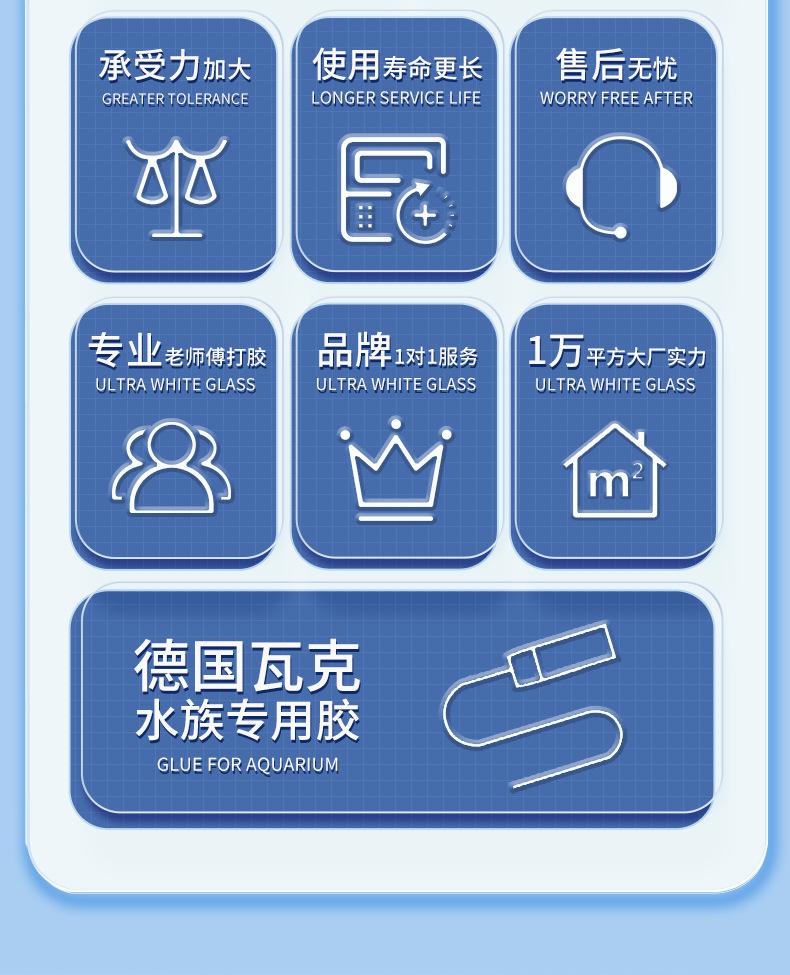 承受力加大
GREATER TOLERANCE

使用寿命更长
LONGER SERVICE LIFE

售后无忧
WORRY FREE AFTER

专业老师傅打胶
ULTRA WHITE GLASS

品牌1对1服务
ULTRA WHITE GLASS

1万平方大厂实力
ULTRA WHITE GLASS

$m^2$

德国瓦克
水族专用胶
GLUE FOR AQUARIUM