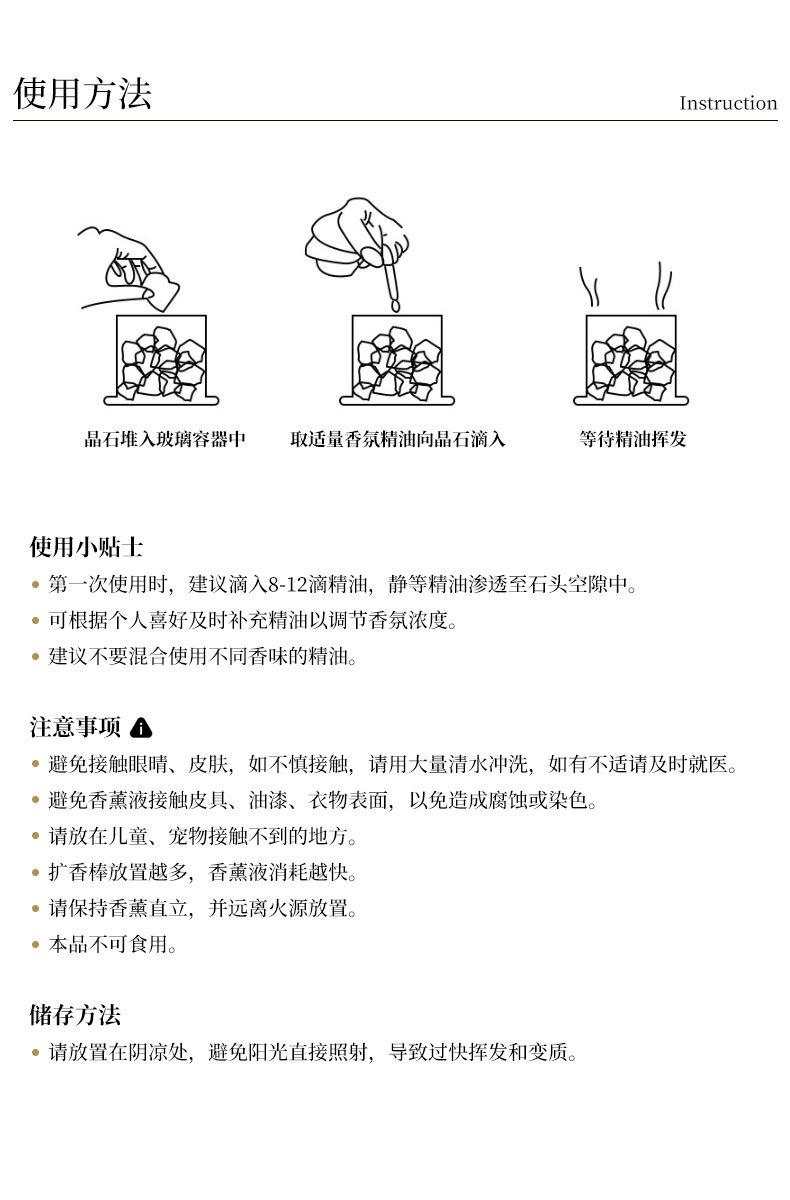 使用方法

Instruction

晶石堆入玻璃容器中

取适量香氛精油向晶石滴入

等待精油挥发

使用小贴士

• 第一次使用时，建议滴入8-12滴精油，静等精油渗透至石头空隙中。

• 可根据个人喜好及时补充精油以调节香氛浓度。

• 建议不要混合使用不同香味的精油。

注意事项

• 避免接触眼睛、皮肤，如不慎接触，请用大量清水冲洗，如有不适请及时就医。

• 避免香薰液接触皮具、油漆、衣物表面，以免造成腐蚀或染色。

• 请放在儿童、宠物接触不到的地方。

• 扩香棒放置越多，香薰液消耗越快。

• 请保持香薰直立，并远离火源放置。

• 本品不可食用。

储存方法

• 请放置在阴凉处，避免阳光直接照射，导致过快挥发和变质。