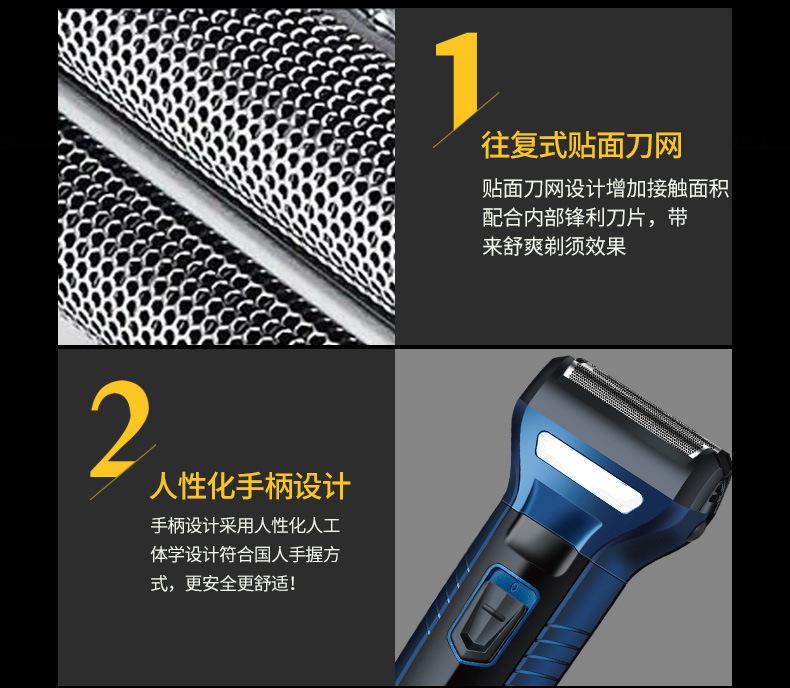 1
往复式贴面刀网
贴面刀网设计增加接触面积配合内部锋利刀片，带来舒爽剃须效果

2
人性化手柄设计
手柄设计采用人性化人工体学设计符合国人手握方式，更安全更舒适！