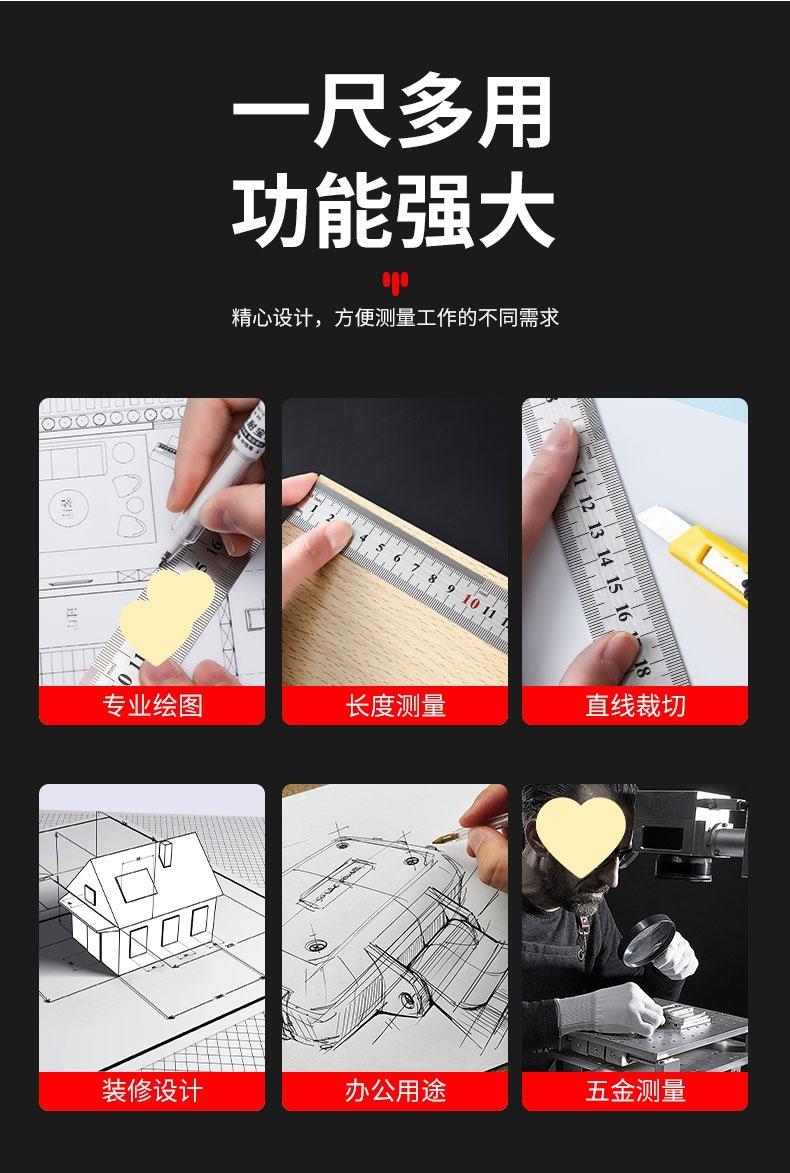 一尺多用
功能强大

精心设计，方便测量工作的不同需求

专业绘图

长度测量

直线裁切

装修设计

办公用途

五金测量