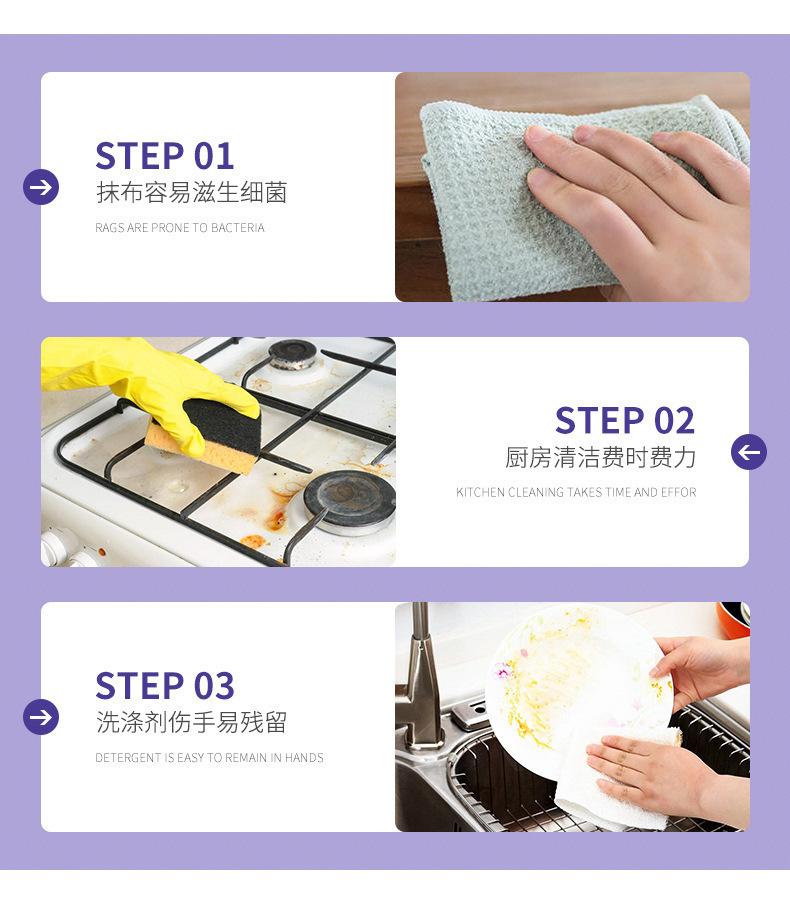 STEP 01
抹布容易滋生细菌
RAGS ARE PRONE TO BACTERIA

STEP 02
厨房清洁费时费力
KITCHEN CLEANING TAKES TIME AND EFFOR

STEP 03
洗涤剂伤手易残留
DETERGENT IS EASY TO REMAIN IN HANDS