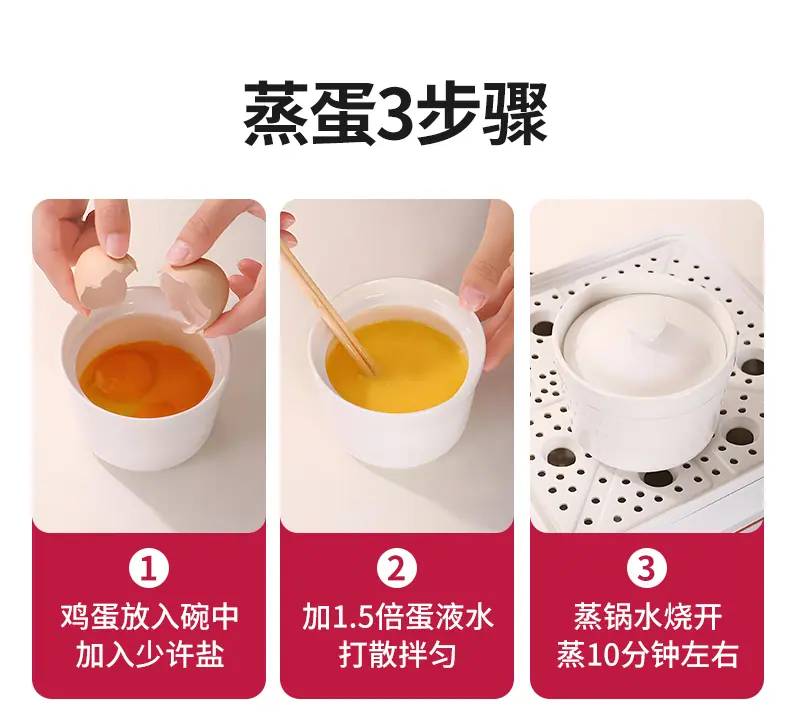 蒸蛋3步骤

1
鸡蛋放入碗中
加入少许盐

2
加1.5倍蛋液水
打散拌匀

3
蒸锅水烧开
蒸10分钟左右