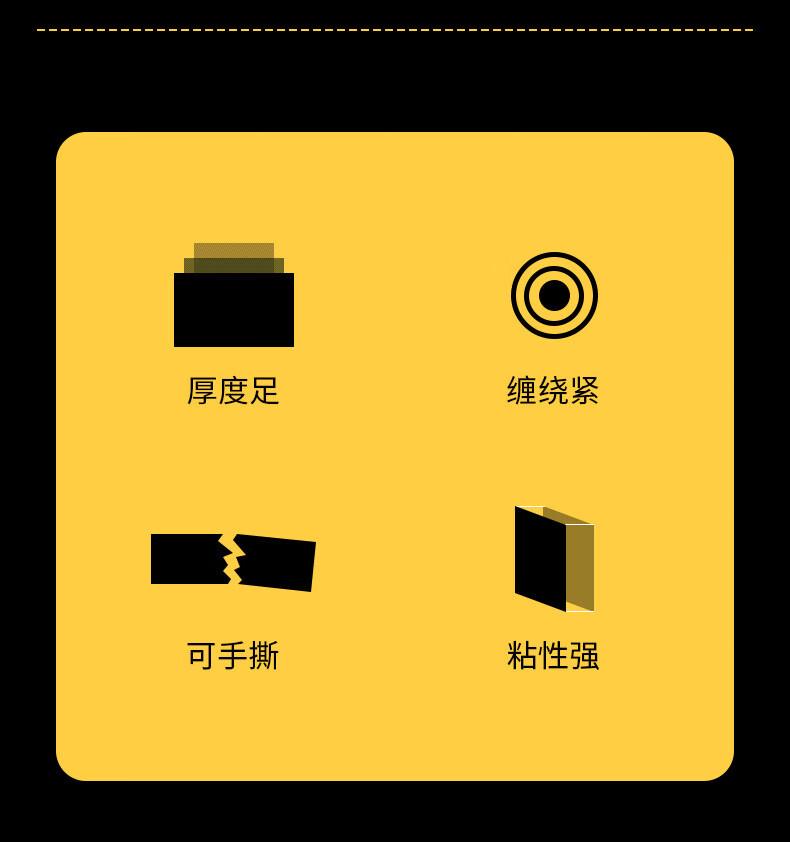 厚度足

缠绕紧

可手撕

粘性强