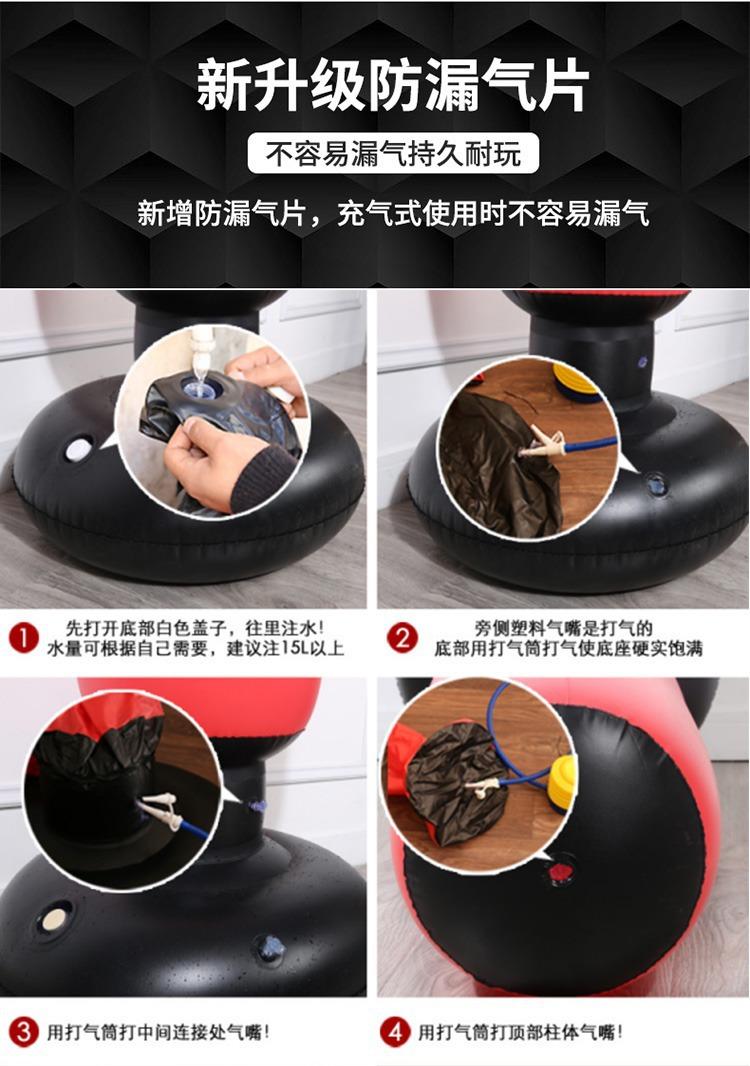 新升级防漏气片

不容易漏气持久耐玩

新增防漏气片，充气式使用时不容易漏气

1 先打开底部白色盖子，往里注水！水量可根据自己需要，建议注15L以上

2 旁侧塑料气嘴是打气的 底部用打气筒打气使底座硬实饱满

3 用打气筒打中间连接处气嘴！

4 用打气筒打顶部柱体气嘴！