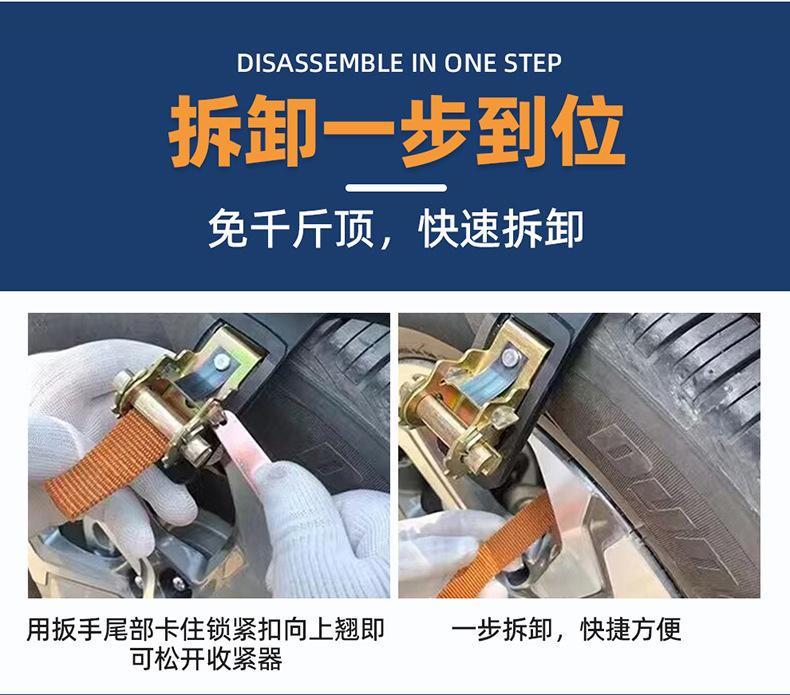 DISASSEMBLE IN ONE STEP

拆卸一步到位

免千斤顶，快速拆卸

用扳手尾部卡住锁紧扣向上翘即可松开收紧器

一步拆卸，快捷方便