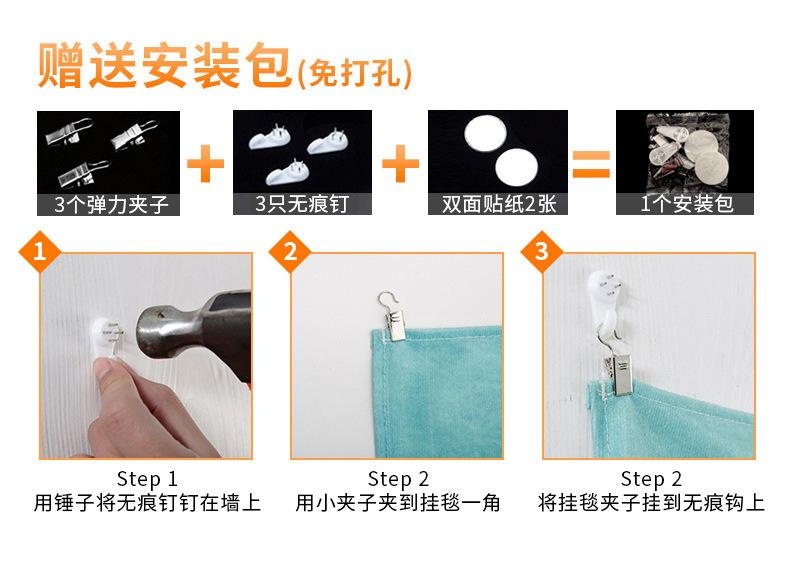 赠送安装包(免打孔)

3个弹力夹子 + 3只无痕钉 + 双面贴纸2张 = 1个安装包

1

Step 1
用锤子将无痕钉钉在墙上

2

Step 2
用小夹子夹到挂毯一角

3

Step 2
将挂毯夹子挂到无痕钩上