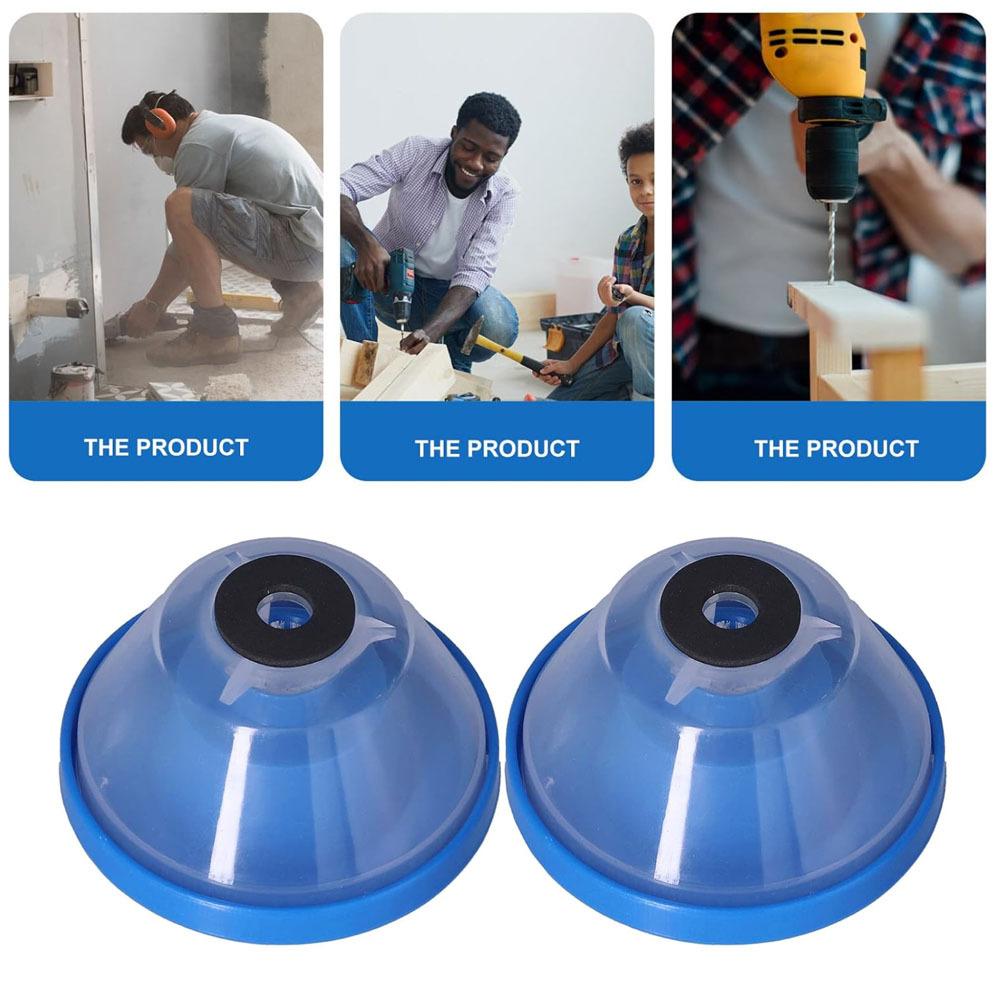 THE PRODUCT

THE PRODUCT

THE PRODUCT