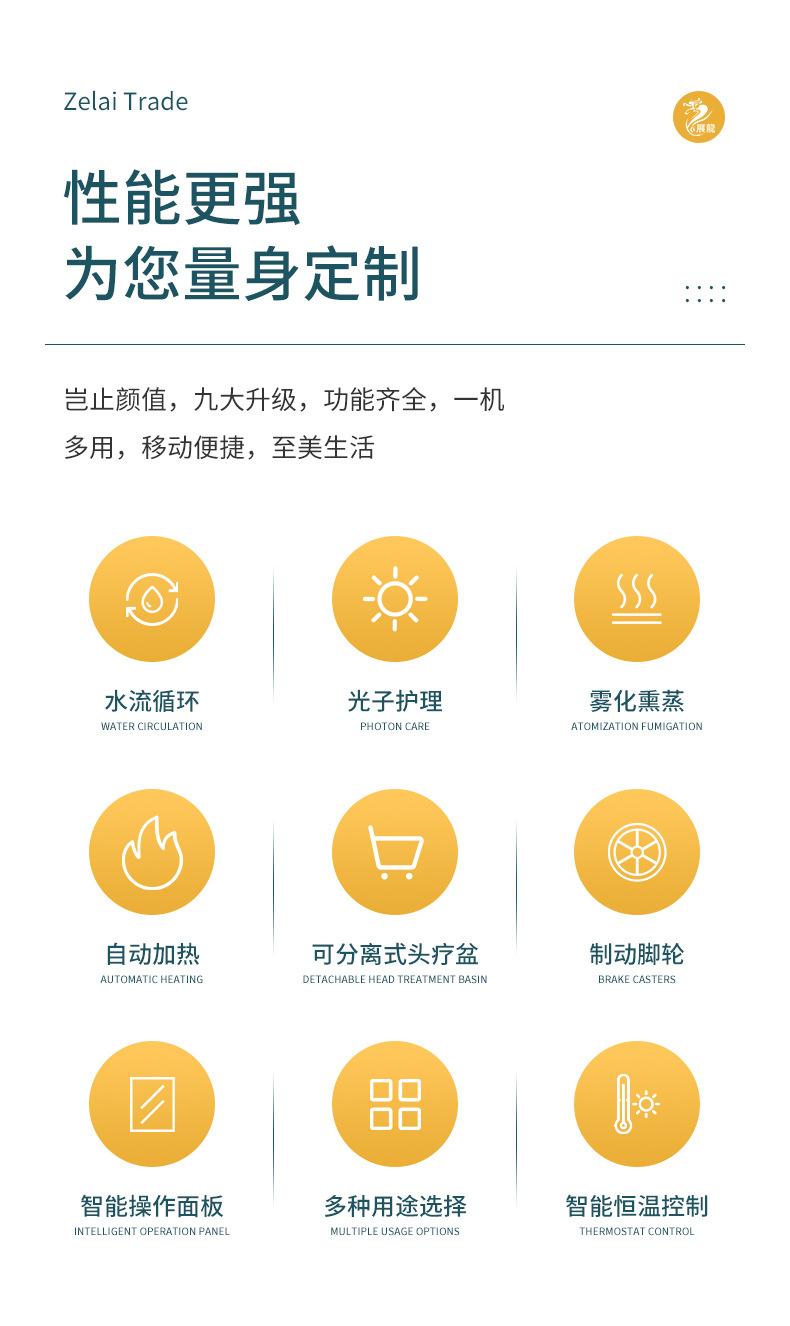 Zelai Trade

性能更强
为您量身定制

岂止颜值，九大升级，功能齐全，一机多用，移动便捷，至美生活

水流循环
WATER CIRCULATION

光子护理
PHOTON CARE

雾化熏蒸
ATOMIZATION FUMIGATION

自动加热
AUTOMATIC HEATING

可分离式头疗盆
DETACHABLE HEAD TREATMENT BASIN

制动脚轮
BRAKE CASTERS

智能操作面板
INTELLIGENT OPERATION PANEL

多种用途选择
MULTIPLE USAGE OPTIONS

智能恒温控制
THERMOSTAT CONTROL