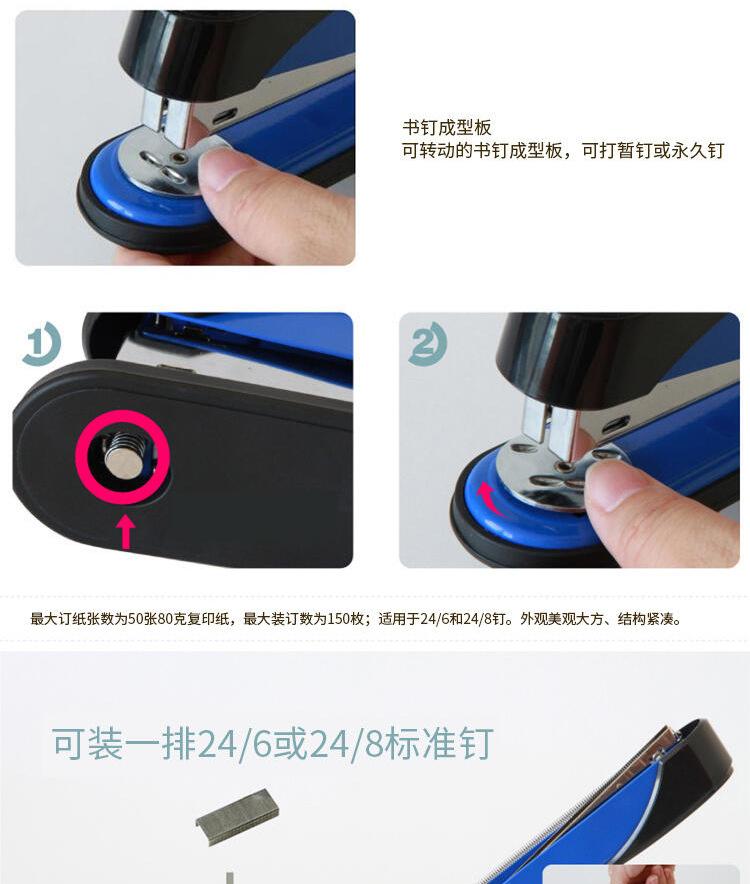 书钉成型板
可转动的书钉成型板，可打暂钉或永久钉

1

2

最大订纸张数为50张80克复印纸，最大装订数为150枚；适用于24/6和24/8钉。外观美观大方、结构紧凑。

可装一排24/6或24/8标准钉