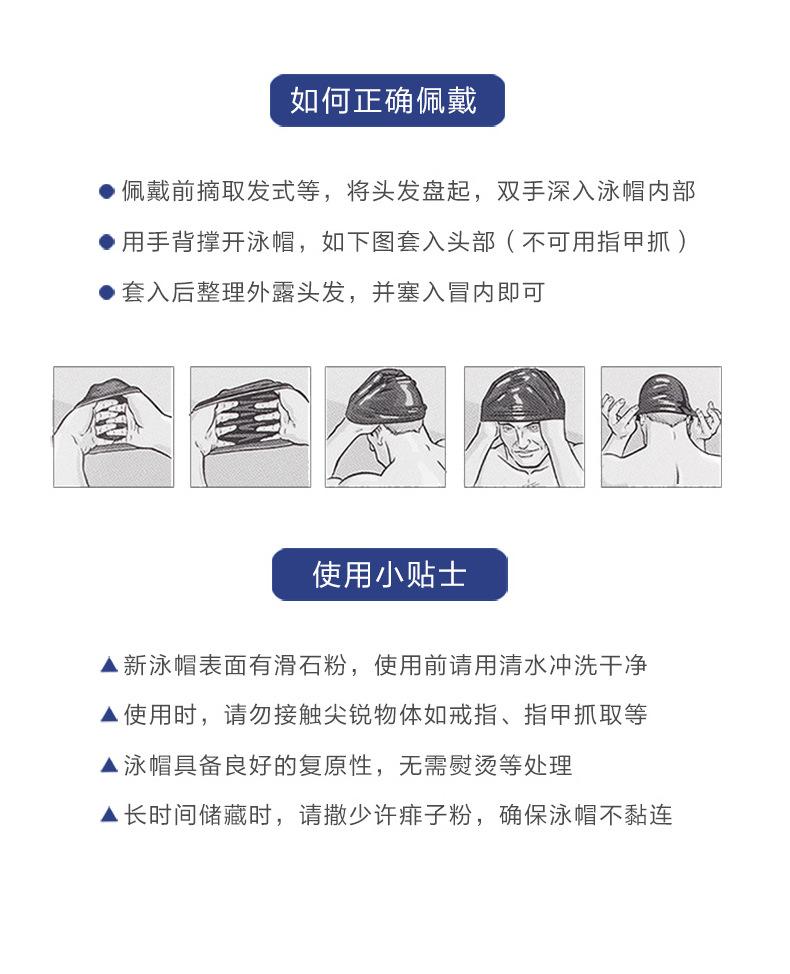 如何正确佩戴

● 佩戴前摘取发式等，将头发盘起，双手深入泳帽内部

● 用手背撑开泳帽，如下图套入头部（不可用指甲抓）

● 套入后整理外露头发，并塞入冒内即可

使用小贴士

▲ 新泳帽表面有滑石粉，使用前请用清水冲洗干净

▲ 使用时，请勿接触尖锐物体如戒指、指甲抓取等

▲ 泳帽具备良好的复原性，无需熨烫等处理

▲ 长时间储藏时，请撒少许痱子粉，确保泳帽不黏连