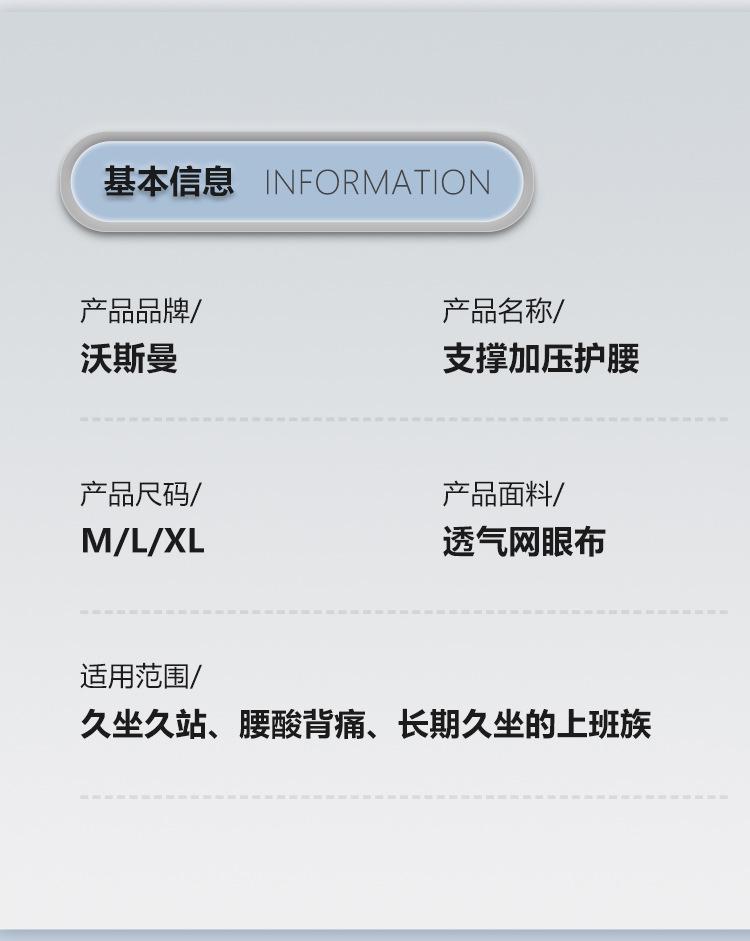 基本信息 INFORMATION

产品品牌/
沃斯曼

产品名称/
支撑加压护腰

产品尺码/
M/L/XL

产品面料/
透气网眼布

适用范围/
久坐久站、腰酸背痛、长期久坐的上班族