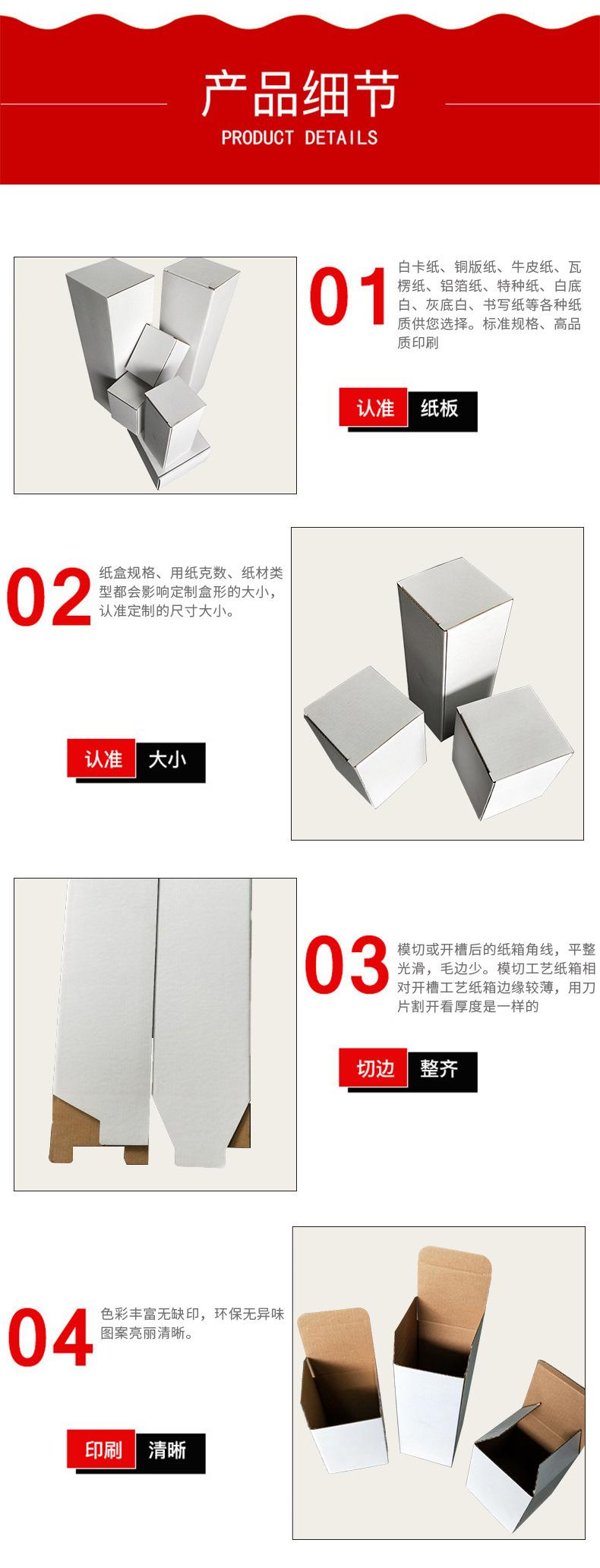 产品细节
PRODUCT DETAILS

01
白卡纸、铜版纸、牛皮纸、瓦楞纸、铝箔纸、特种纸、白底白、灰底白、书写纸等各种纸质供您选择。标准规格、高品质印刷

认准 纸板

02
纸盒规格、用纸克数、纸材类型都会影响定制盒形的大小，认准定制的尺寸大小。

认准 大小

03
模切或开槽后的纸箱角线，平整光滑，毛边少。模切工艺纸箱相对开槽工艺纸箱边缘较薄，用刀片割开看厚度是一样的

切边 整齐

04
色彩丰富无缺印，环保无异味图案亮丽清晰。

印刷 清晰