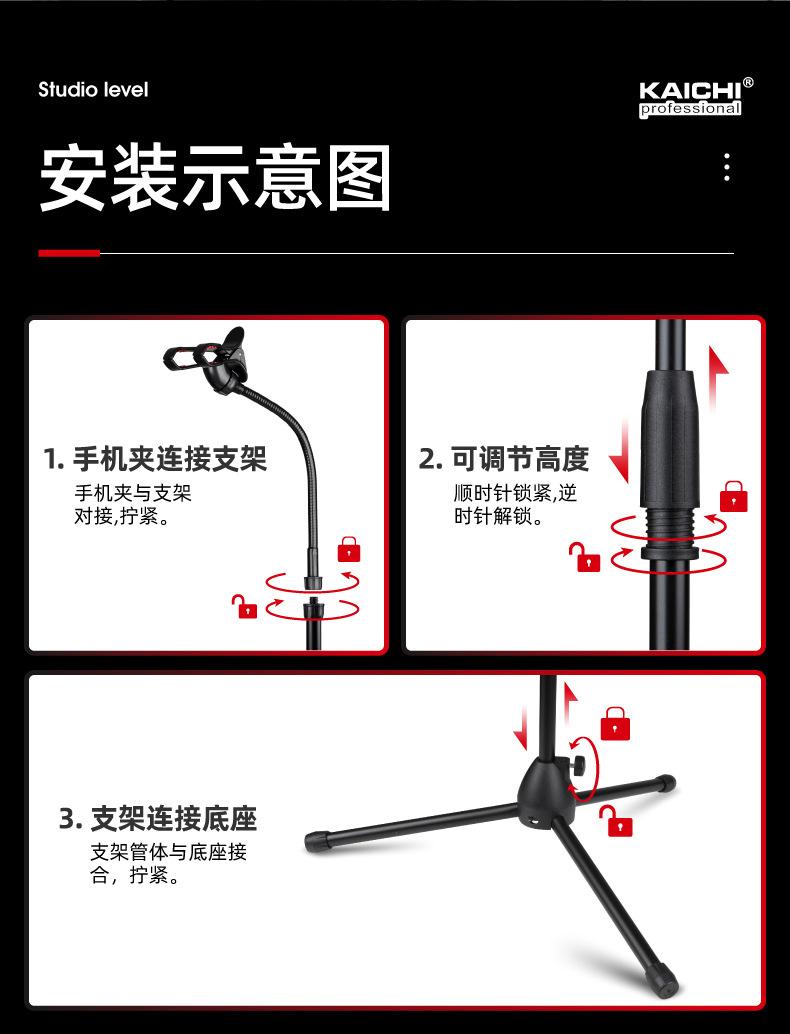 Studio level

KAICHI®
professional

安装示意图

1. 手机夹连接支架

手机夹与支架对接,拧紧。

2. 可调节高度

顺时针锁紧,逆时针解锁。

3. 支架连接底座

支架管体与底座接合，拧紧。