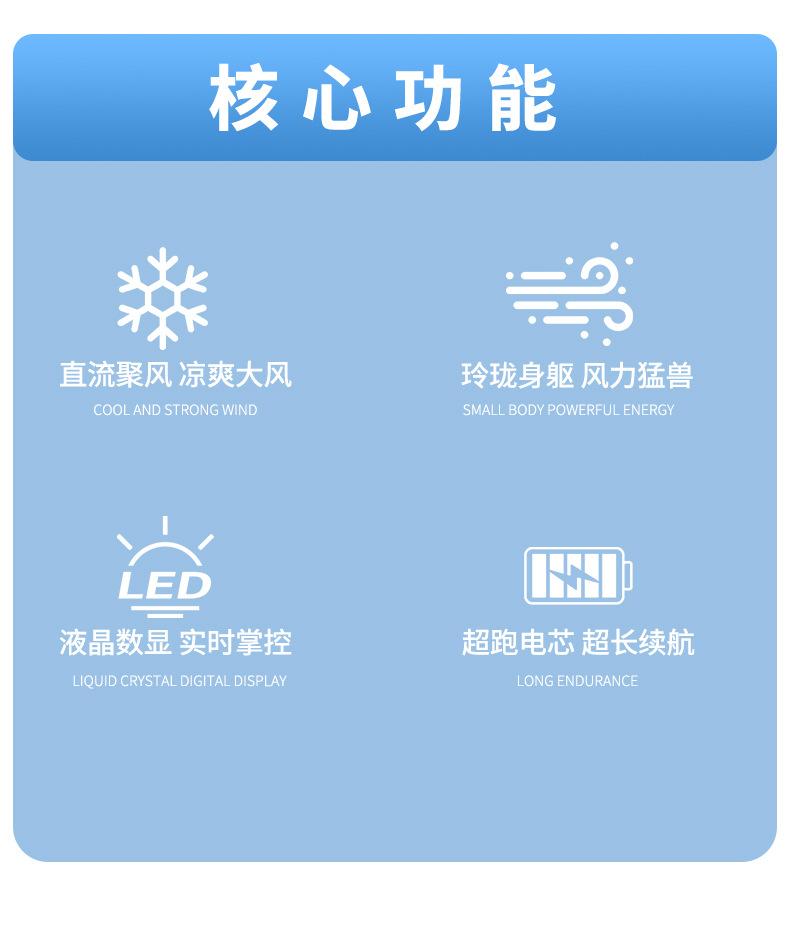 核心功能

直流聚风 凉爽大风
COOL AND STRONG WIND

玲珑身躯 风力猛兽
SMALL BODY POWERFUL ENERGY

LED

液晶数显 实时掌控
LIQUID CRYSTAL DIGITAL DISPLAY

超跑电芯 超长续航
LONG ENDURANCE