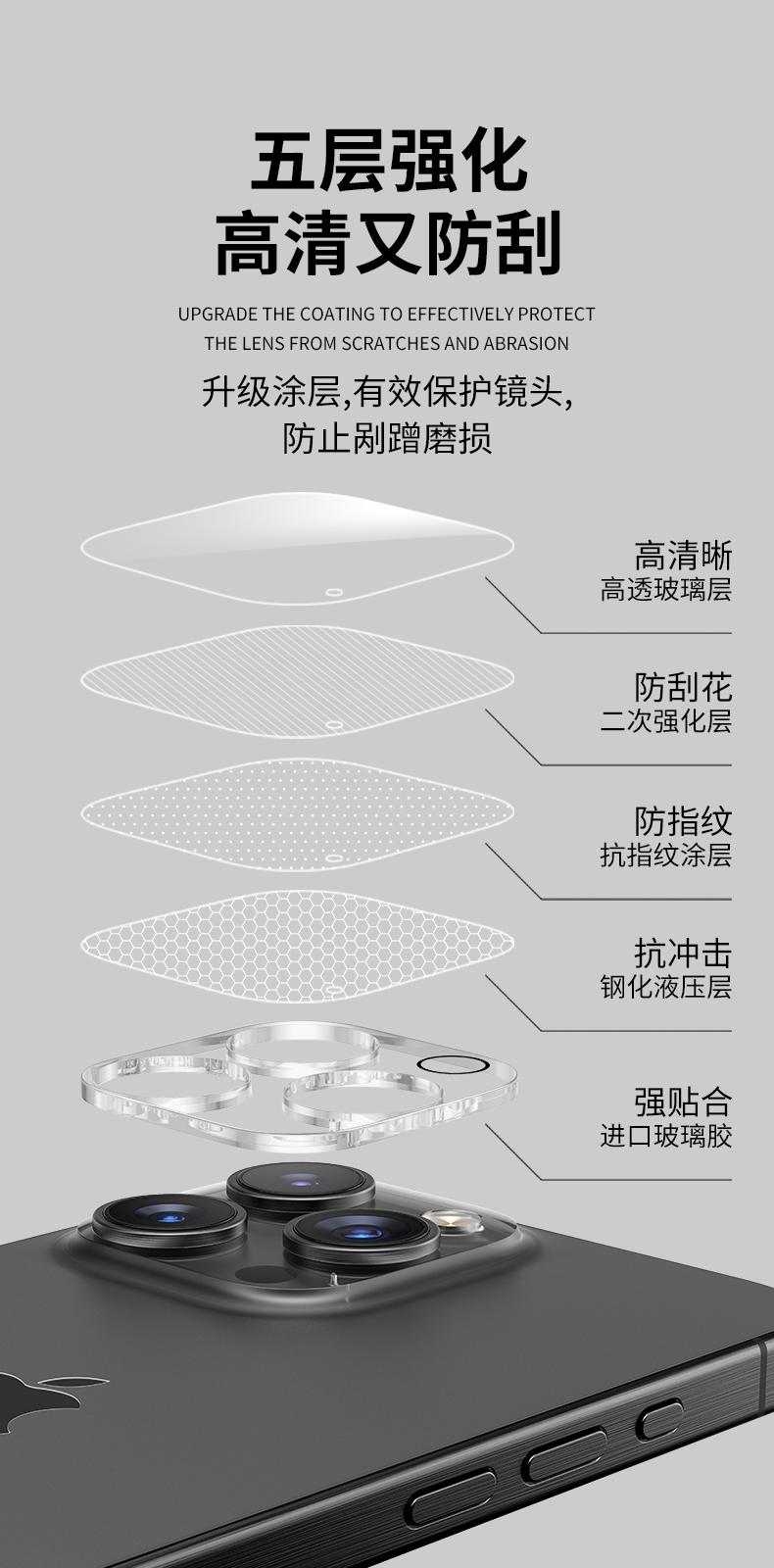 五层强化
高清又防刮

UPGRADE THE COATING TO EFFECTIVELY PROTECT THE LENS FROM SCRATCHES AND ABRASION

升级涂层,有效保护镜头,
防止剐蹭磨损

高清晰
高透玻璃层

防刮花
二次强化层

防指纹
抗指纹涂层

抗冲击
钢化液压层

强贴合
进口玻璃胶