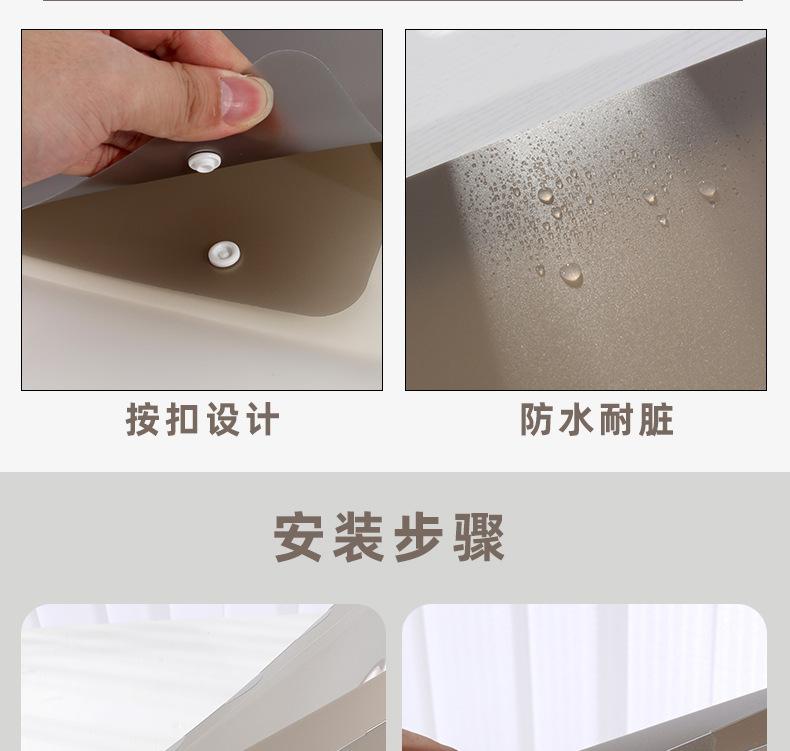 按扣设计

防水耐脏

安装步骤