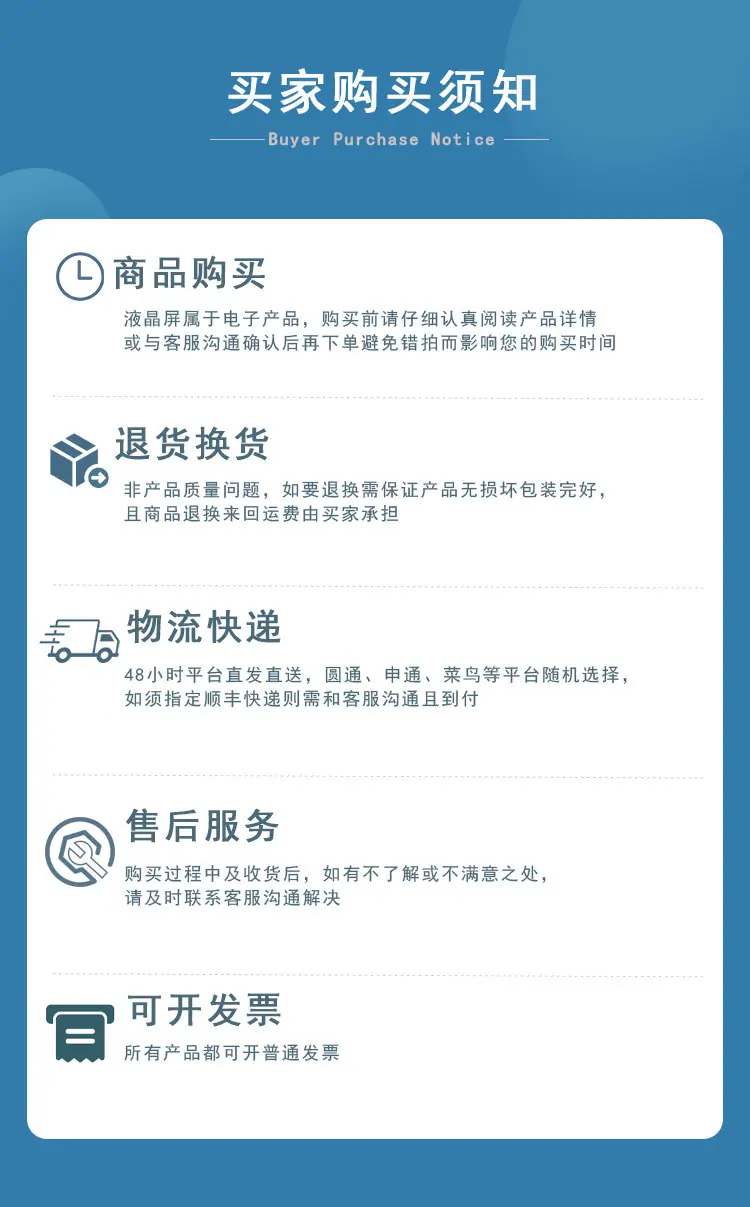 买家购买须知

Buyer Purchase Notice

商品购买

液晶屏属于电子产品，购买前请仔细认真阅读产品详情或与客服沟通确认后再下单避免错拍而影响您的购买时间

退货换货

非产品质量问题，如要退换需保证产品无损坏包装完好，且商品退换来回运费由买家承担

物流快递

48小时平台直发直送，圆通、申通、菜鸟等平台随机选择，如须指定顺丰快递则需和客服沟通且到付

售后服务

购买过程中及收货后，如有不了解或不满意之处，请及时联系客服沟通解决

可开发票

所有产品都可开普通发票