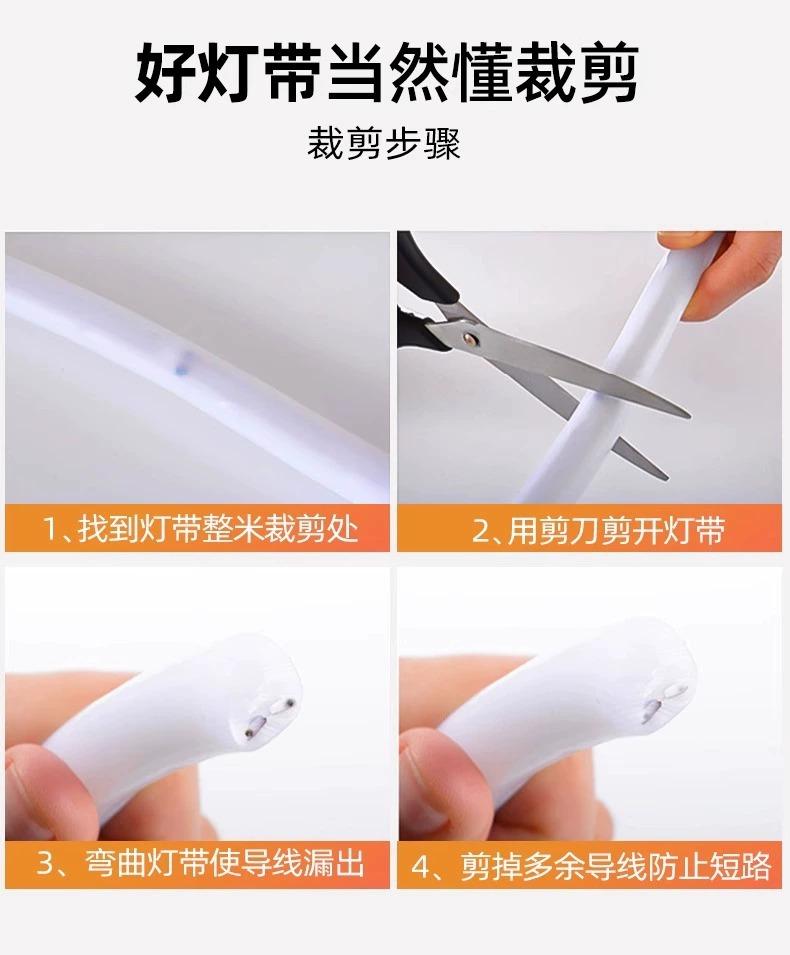 好灯带当然懂裁剪

裁剪步骤

1、找到灯带整米裁剪处

2、用剪刀剪开灯带

3、弯曲灯带使导线漏出

4、剪掉多余导线防止短路