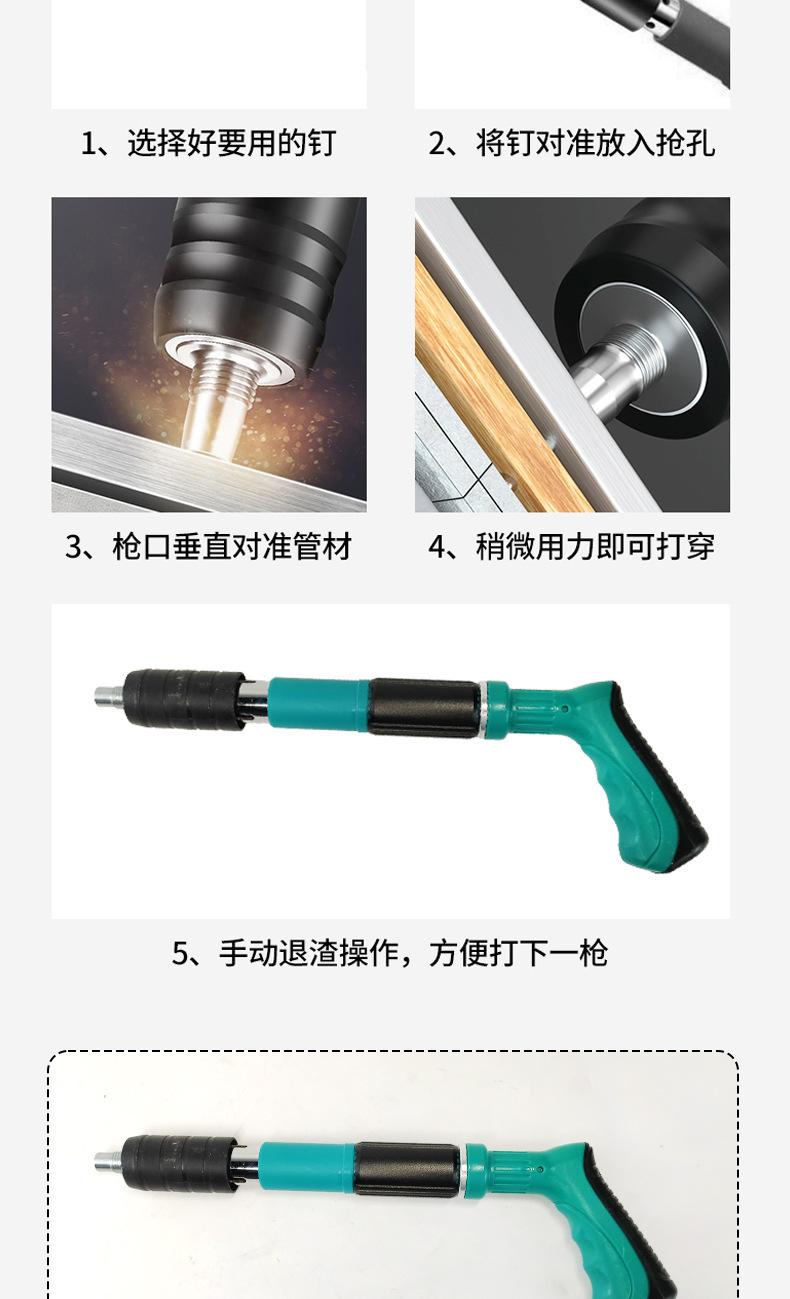 1、选择好要用的钉

2、将钉对准放入抢孔

3、枪口垂直对准管材

4、稍微用力即可打穿

5、手动退渣操作，方便打下一枪