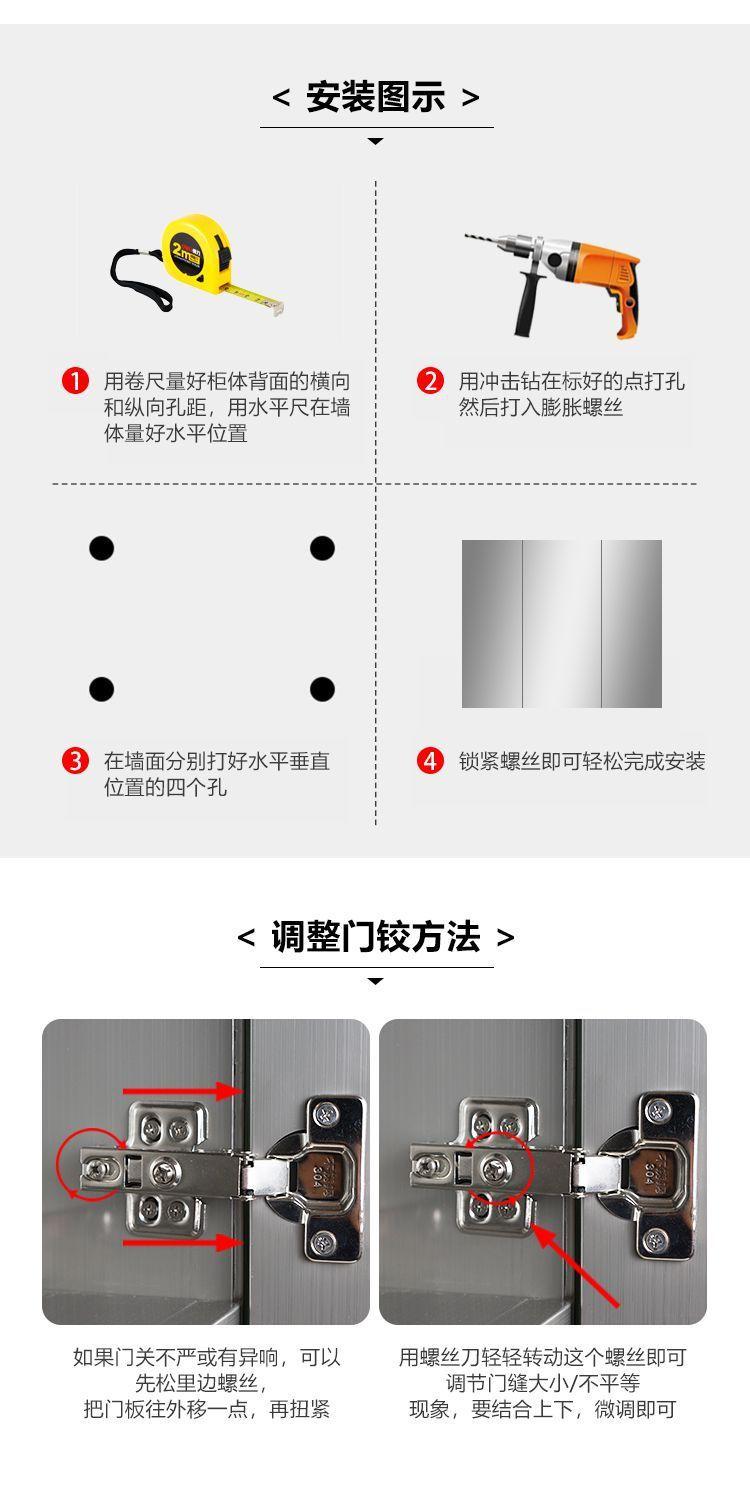 < 安装图示 >

2m

1 用卷尺量好柜体背面的横向和纵向孔距，用水平尺在墙体量好水平位置

2 用冲击钻在标好的点打孔然后打入膨胀螺丝

3 在墙面分别打好水平垂直位置的四个孔

4 锁紧螺丝即可轻松完成安装

< 调整门铰方法 >

304

304

如果门关不严或有异响，可以先松里边螺丝，把门板往外移一点，再扭紧

用螺丝刀轻轻转动这个螺丝即可调节门缝大小/不平等现象，要结合上下，微调即可