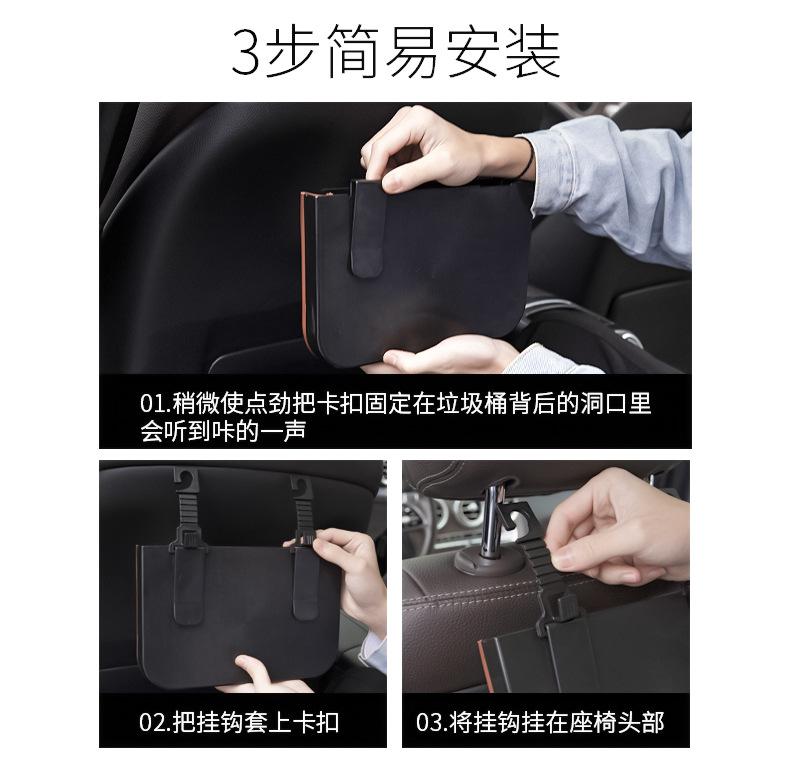 3步简易安装

01.稍微使点劲把卡扣固定在垃圾桶背后的洞口里会听到咔的一声

02.把挂钩套上卡扣

03.将挂钩挂在座椅头部