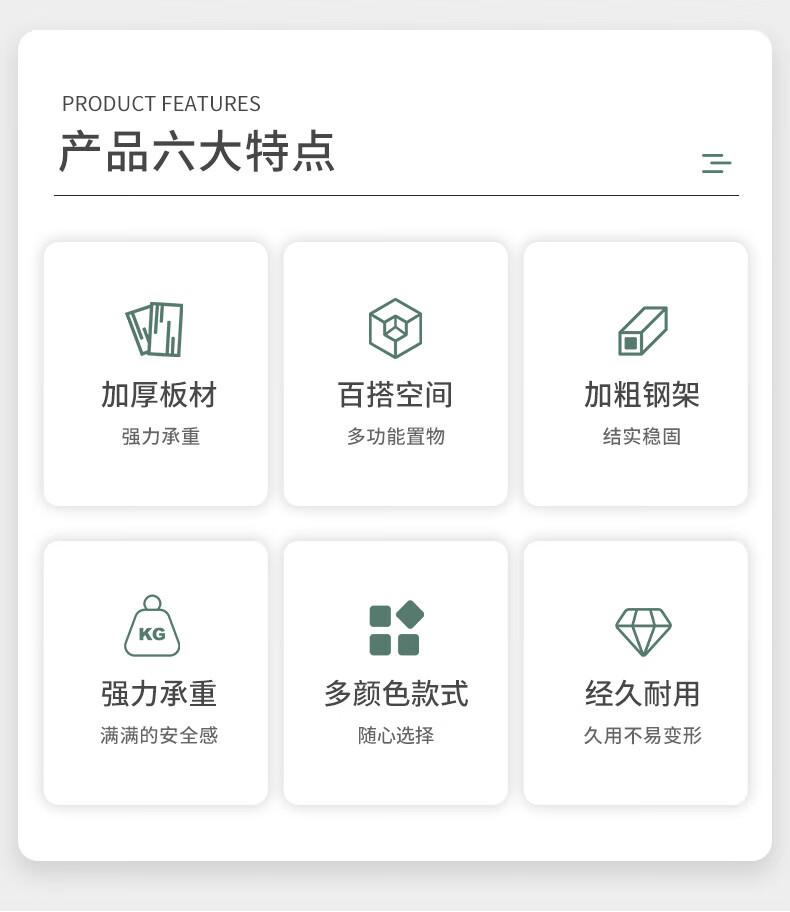 PRODUCT FEATURES
产品六大特点

加厚板材
强力承重

百搭空间
多功能置物

加粗钢架
结实稳固

KG
强力承重
满满的安全感

多颜色款式
随心选择

经久耐用
久用不易变形