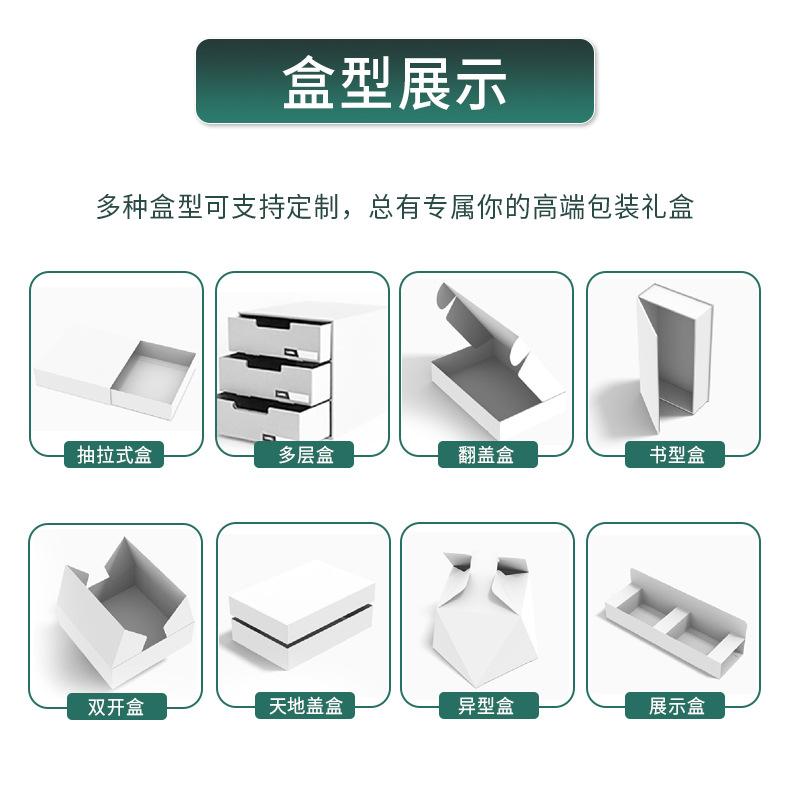 盒型展示

多种盒型可支持定制，总有专属你的高端包装礼盒

抽拉式盒

多层盒

翻盖盒

书型盒

双开盒

天地盖盒

异型盒

展示盒