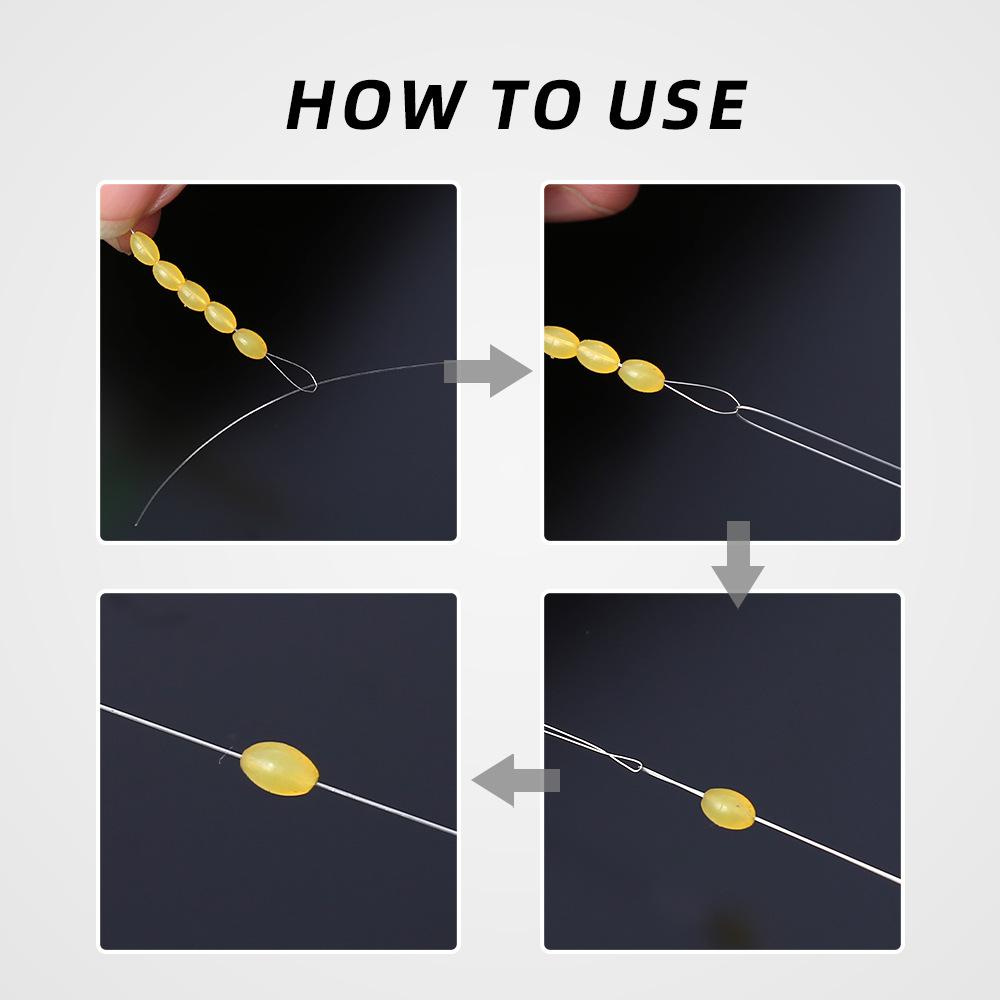 HOW TO USE