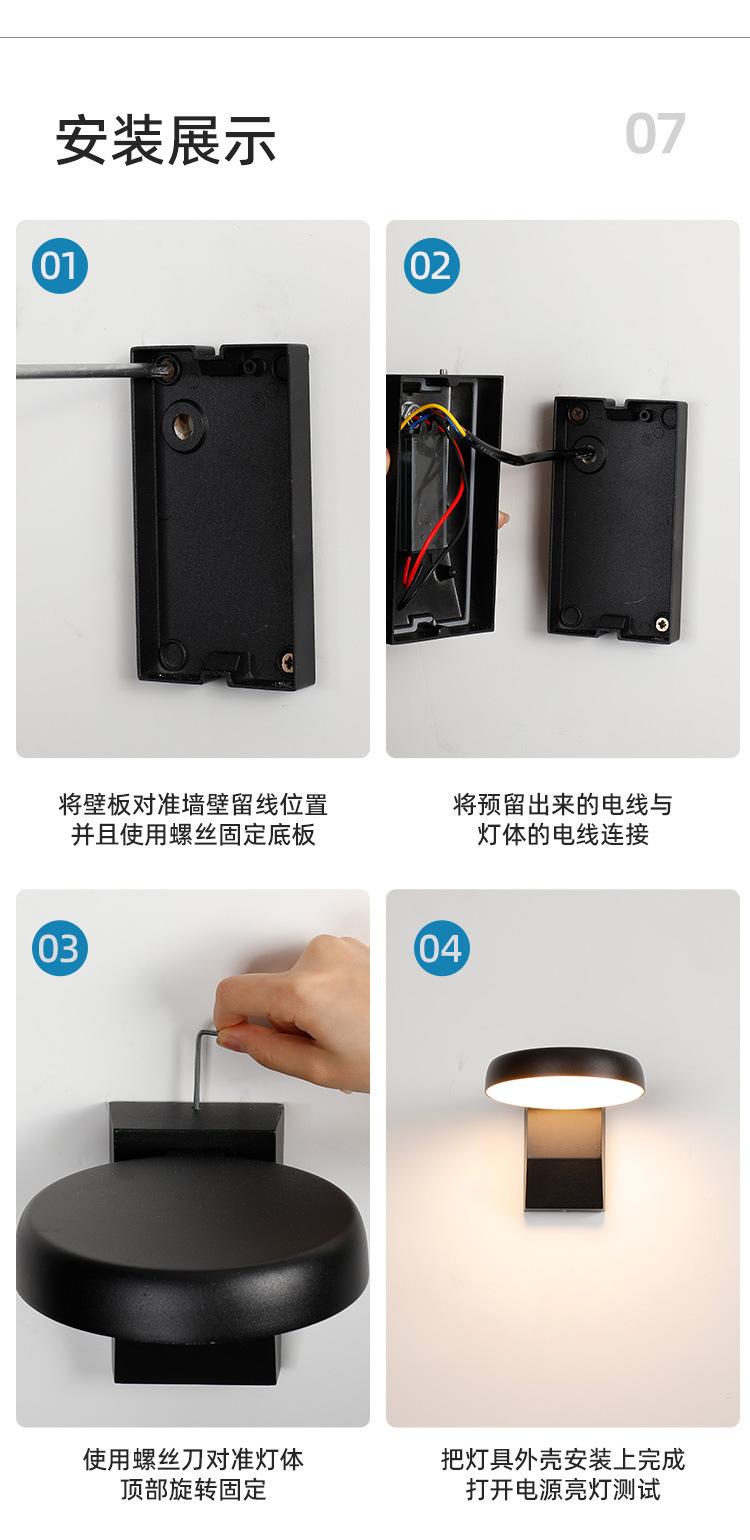 安装展示

07

01

将壁板对准墙壁留线位置
并且使用螺丝固定底板

02

将预留出来的电线与
灯体的电线连接

03

使用螺丝刀对准灯体
顶部旋转固定

04

把灯具外壳安装上完成
打开电源亮灯测试