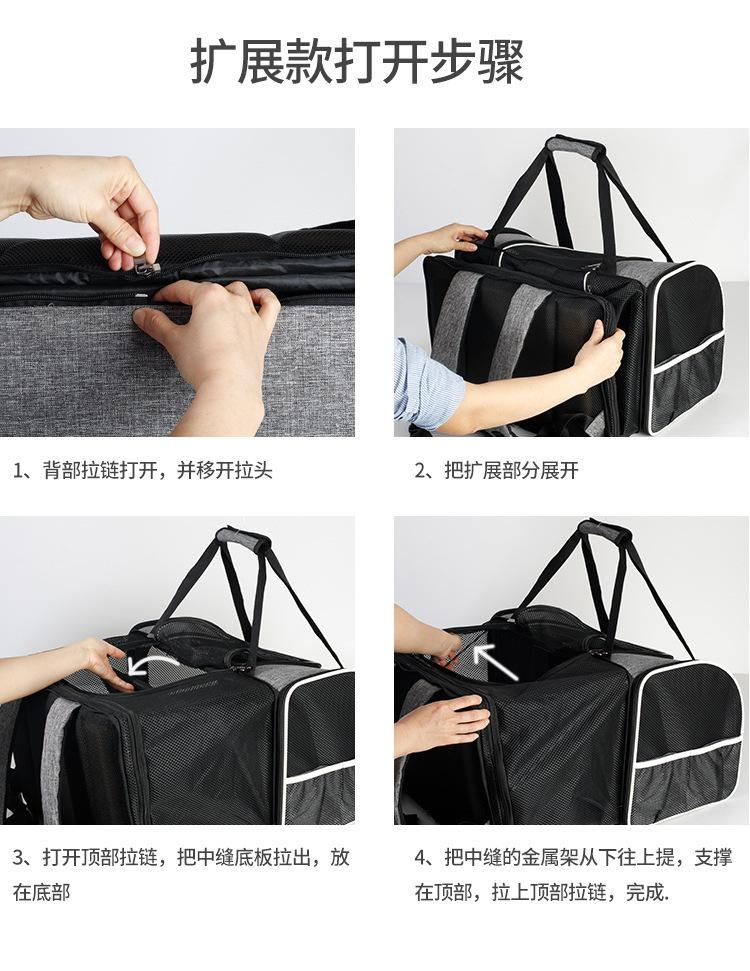 扩展款打开步骤

1、背部拉链打开，并移开拉头

2、把扩展部分展开

3、打开顶部拉链，把中缝底板拉出，放在底部

4、把中缝的金属架从下往上提，支撑在顶部，拉上顶部拉链，完成.