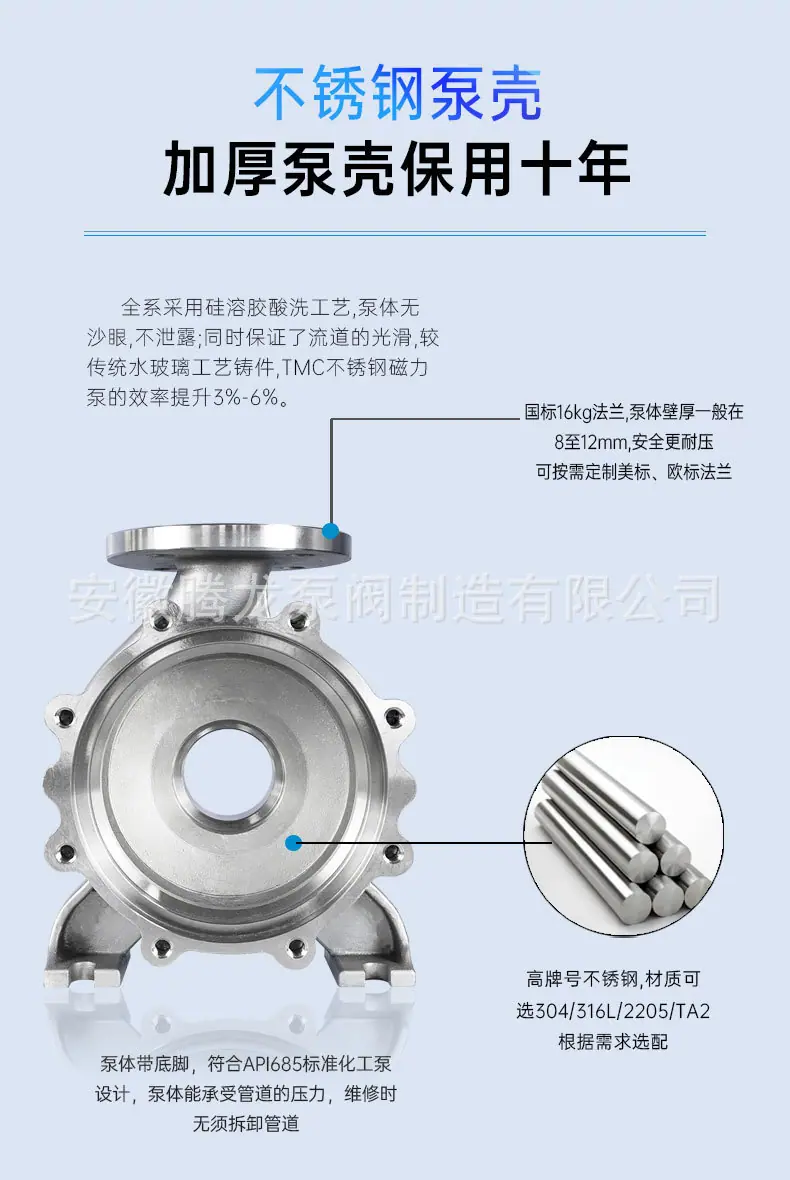 不锈钢泵壳
加厚泵壳保用十年

全系采用硅溶胶酸洗工艺,泵体无沙眼,不泄露;同时保证了流道的光滑,较传统水玻璃工艺铸件,TMC不锈钢磁力泵的效率提升3%-6%。

国标16kg法兰,泵体壁厚一般在8至12mm,安全更耐压
可按需定制美标、欧标法兰

安徽腾龙泵阀制造有限公司

高牌号不锈钢,材质可选304/316L/2205/TA2
根据需求选配

泵体带底脚，符合API685标准化工泵设计，泵体能承受管道的压力，维修时无须拆卸管道