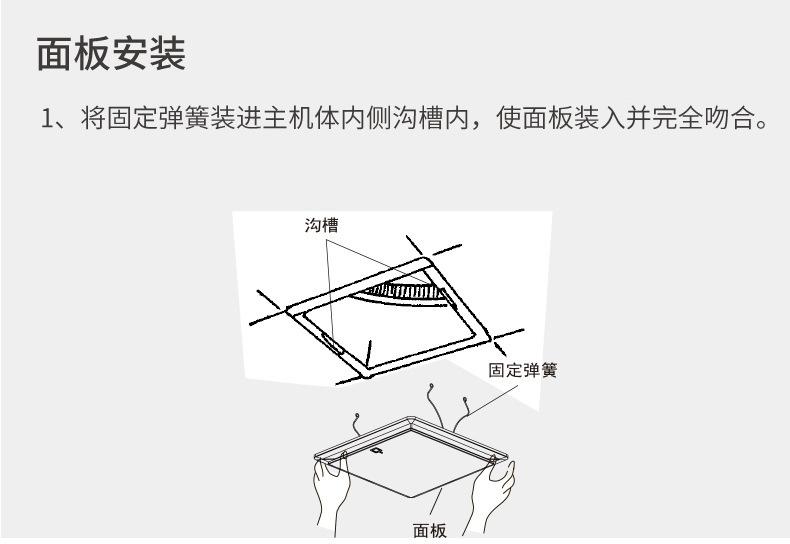 面板安装

1、将固定弹簧装进主机体内侧沟槽内，使面板装入并完全吻合。

沟槽

固定弹簧

面板