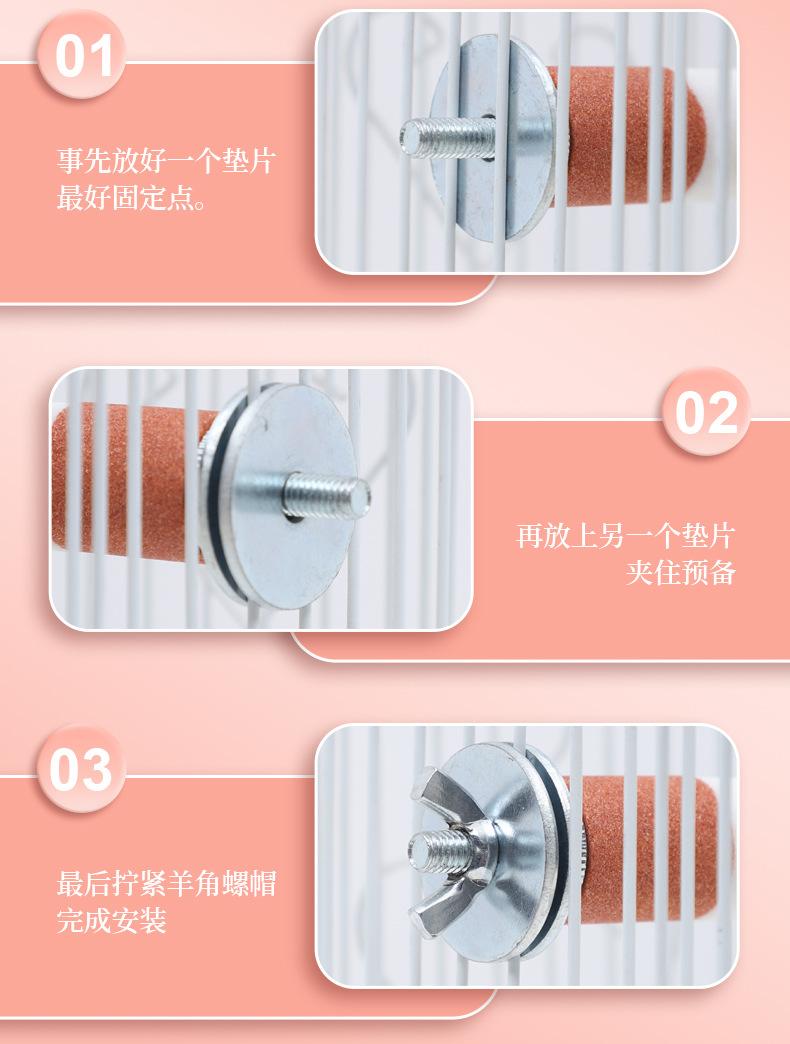 01

事先放好一个垫片
最好固定点。

02

再放上另一个垫片
夹住预备

03

最后拧紧羊角螺帽
完成安装