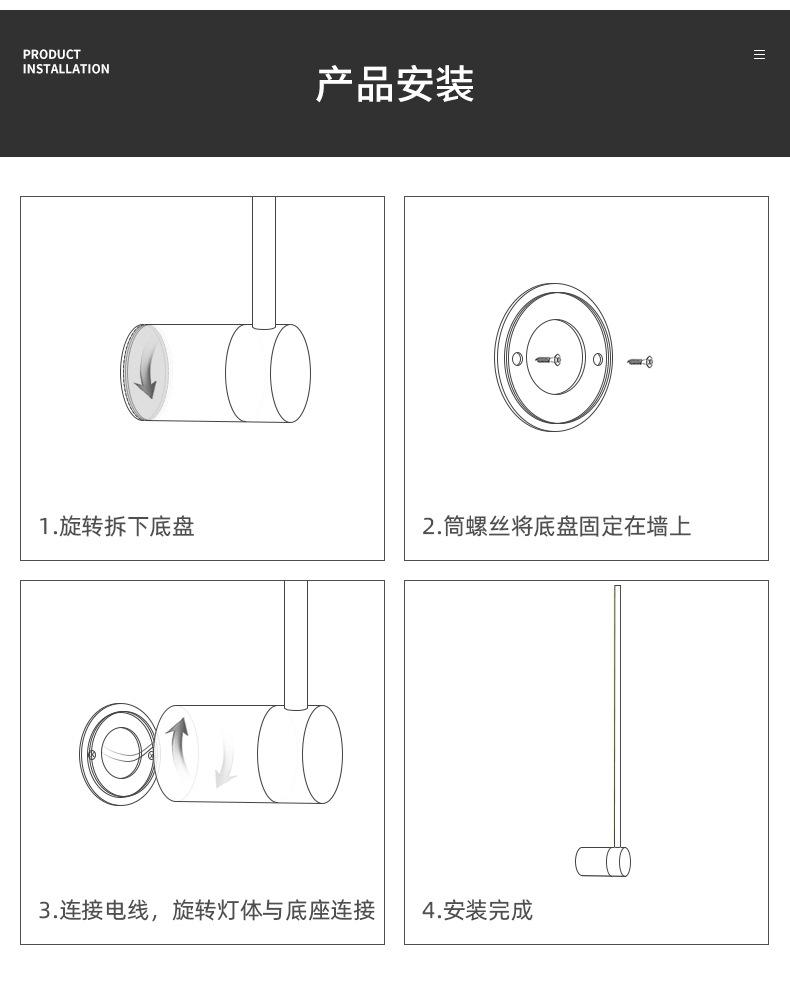 PRODUCT
INSTALLATION

产品安装

1.旋转拆下底盘

2.筒螺丝将底盘固定在墙上

3.连接电线，旋转灯体与底座连接

4.安装完成