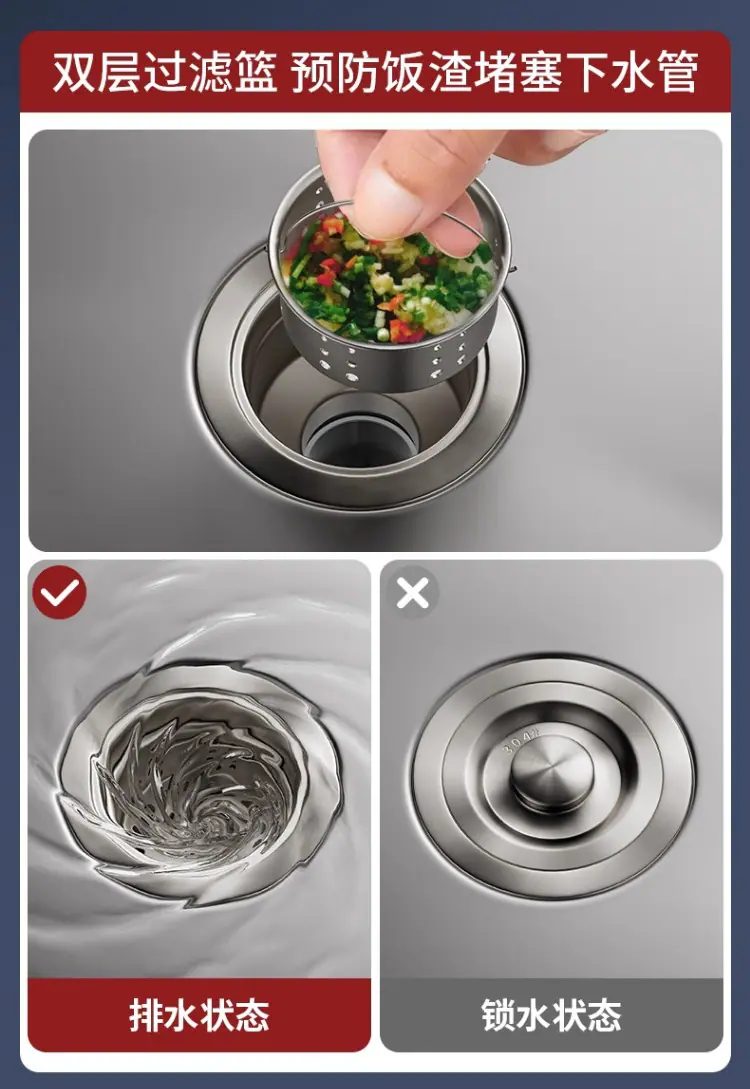 双层过滤篮 预防饭渣堵塞下水管

排水状态

锁水状态