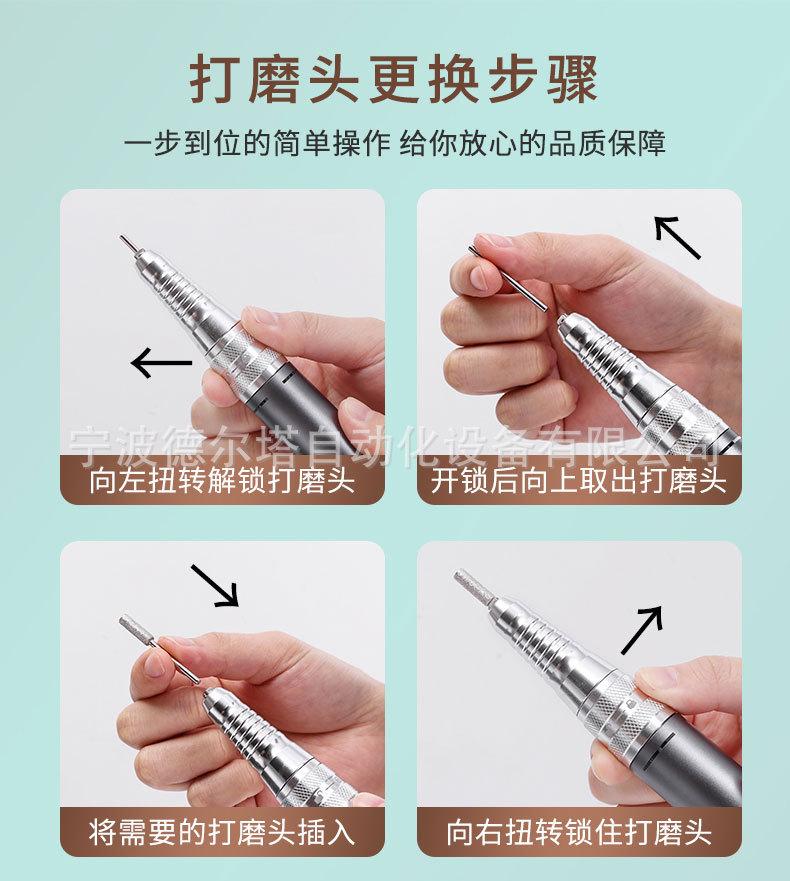 打磨头更换步骤

一步到位的简单操作 给你放心的品质保障

宁波德尔塔自动化设备有限公司

向左扭转解锁打磨头

开锁后向上取出打磨头

将需要的打磨头插入

向右扭转锁住打磨头