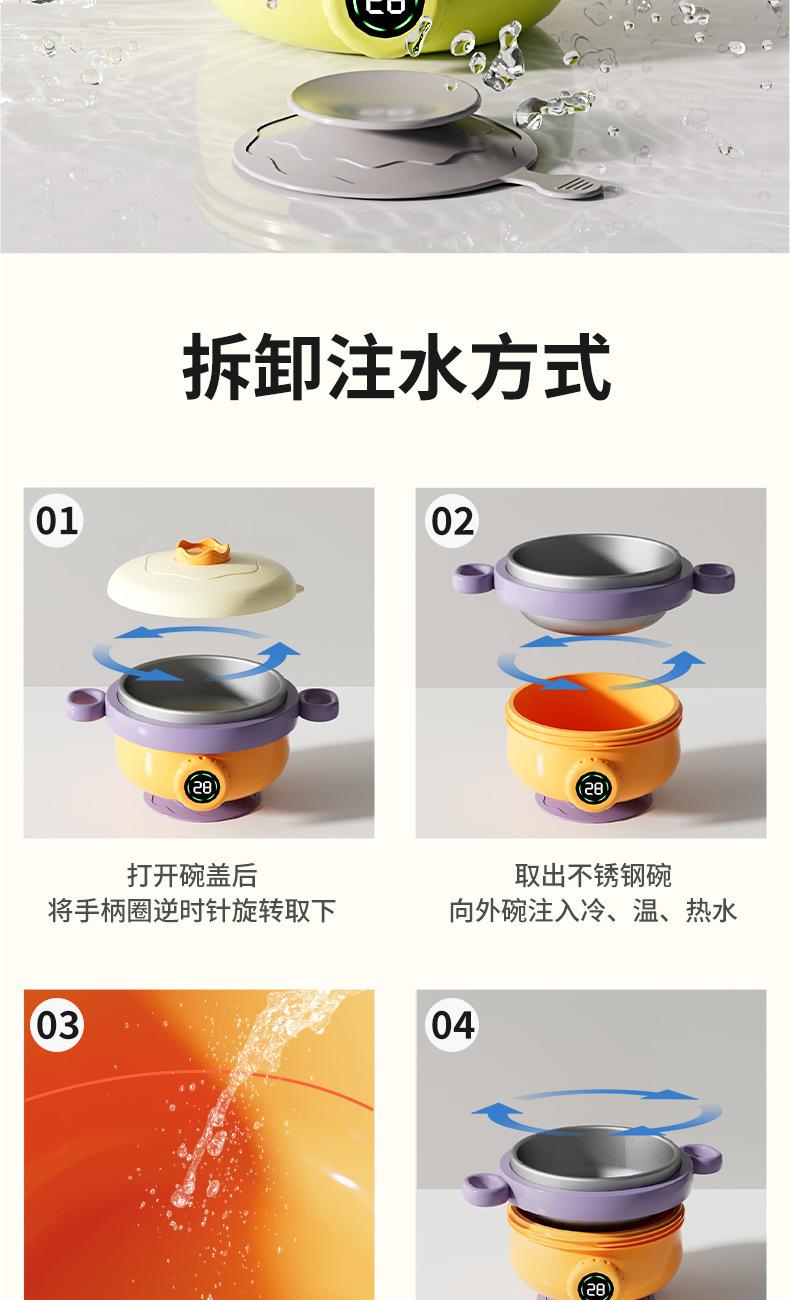 28

拆卸注水方式

01

28

打开碗盖后
将手柄圈逆时针旋转取下

02

28

取出不锈钢碗
向外碗注入冷、温、热水

03

04

28