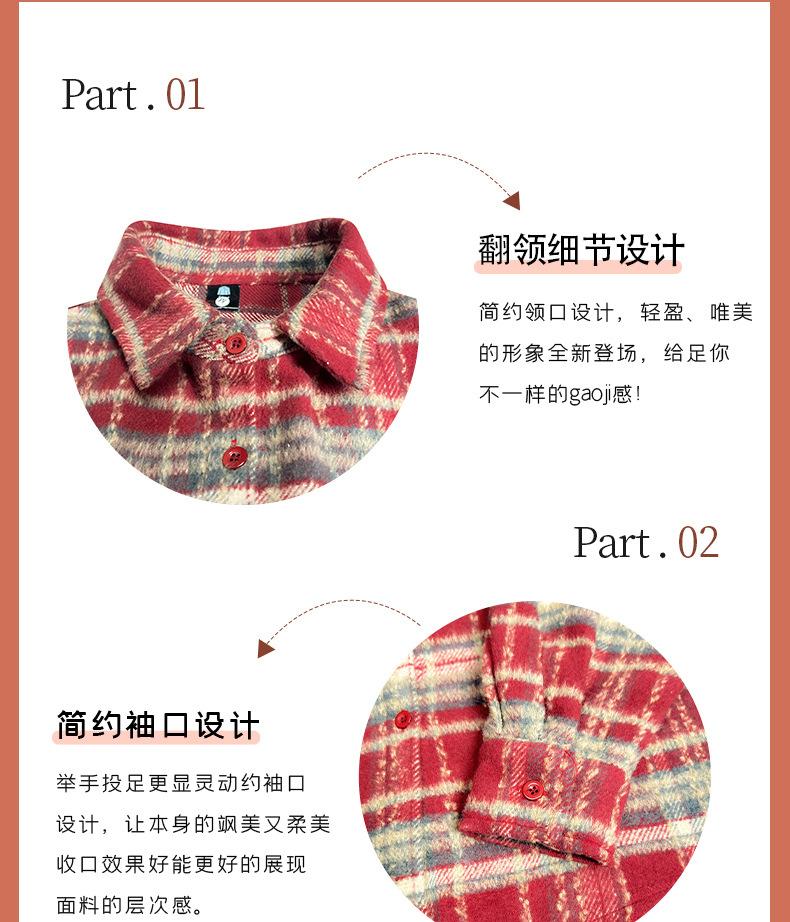 Part.01

翻领细节设计

简约领口设计，轻盈、唯美的形象全新登场，给足你不一样的gaoji感！

Part.02

简约袖口设计

举手投足更显灵动约袖口设计，让本身的飒美又柔美收口效果好能更好的展现面料的层次感。