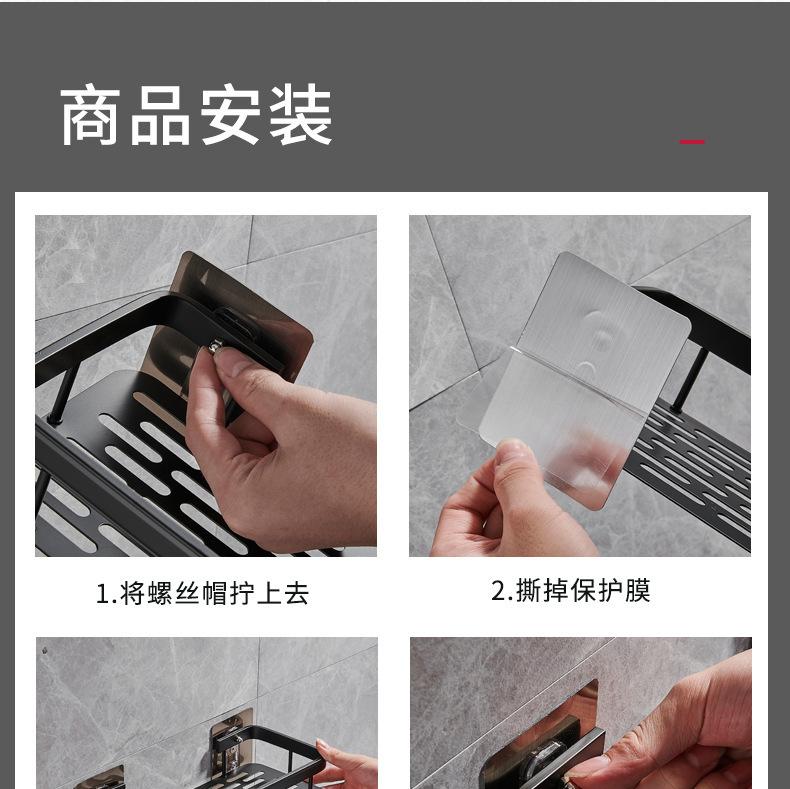 商品安装

1.将螺丝帽拧上去

2.撕掉保护膜