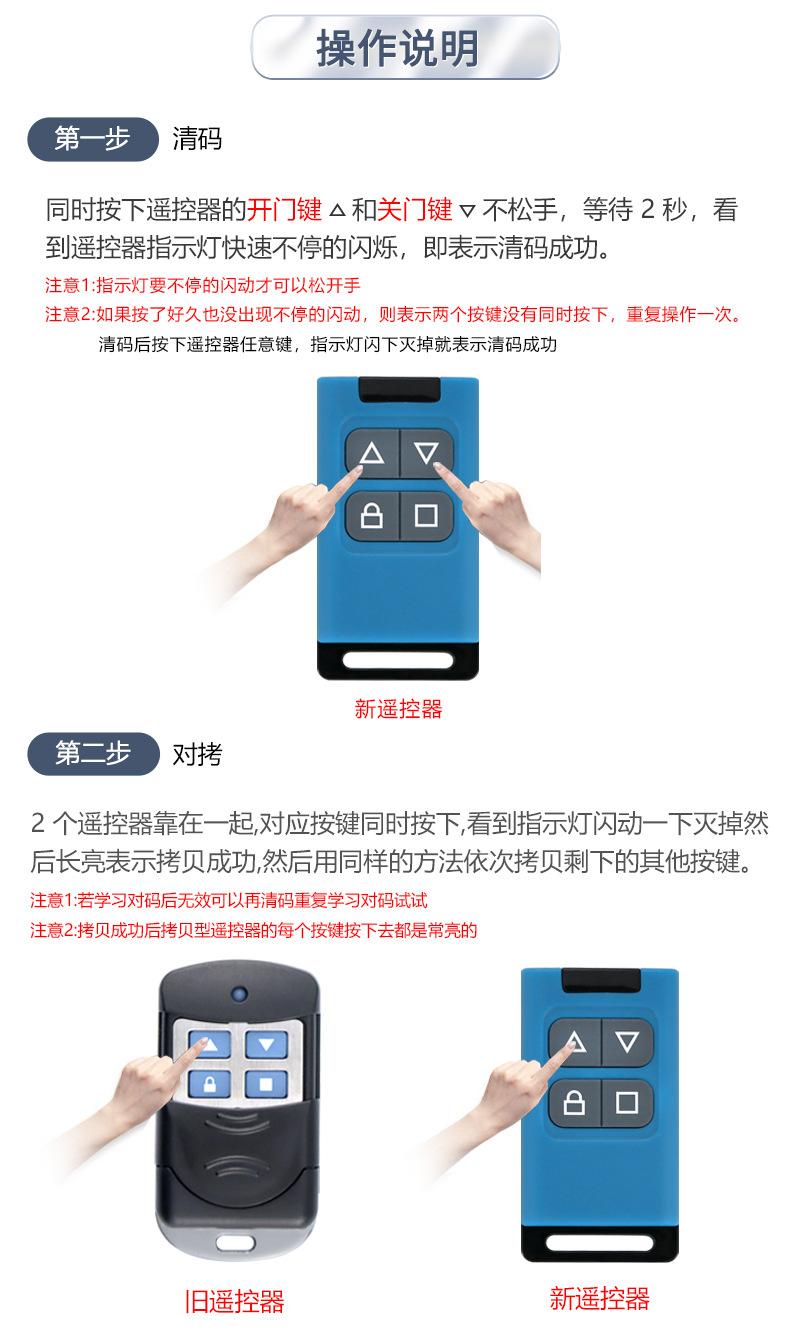 操作说明

第一步 清码

同时按下遥控器的开门键 △ 和关门键 ▽ 不松手，等待 2 秒，看到遥控器指示灯快速不停的闪烁，即表示清码成功。

注意1:指示灯要不停的闪动才可以松开手
注意2:如果按了好久也没出现不停的闪动，则表示两个按键没有同时按下，重复操作一次。
清码后按下遥控器任意键，指示灯闪下灭掉就表示清码成功

新遥控器

第二步 对拷

2 个遥控器靠在一起,对应按键同时按下,看到指示灯闪动一下灭掉然后长亮表示拷贝成功,然后用同样的方法依次拷贝剩下的其他按键。

注意1:若学习对码后无效可以再清码重复学习对码试试
注意2:拷贝成功后拷贝型遥控器的每个按键按下去都是常亮的

旧遥控器

新遥控器