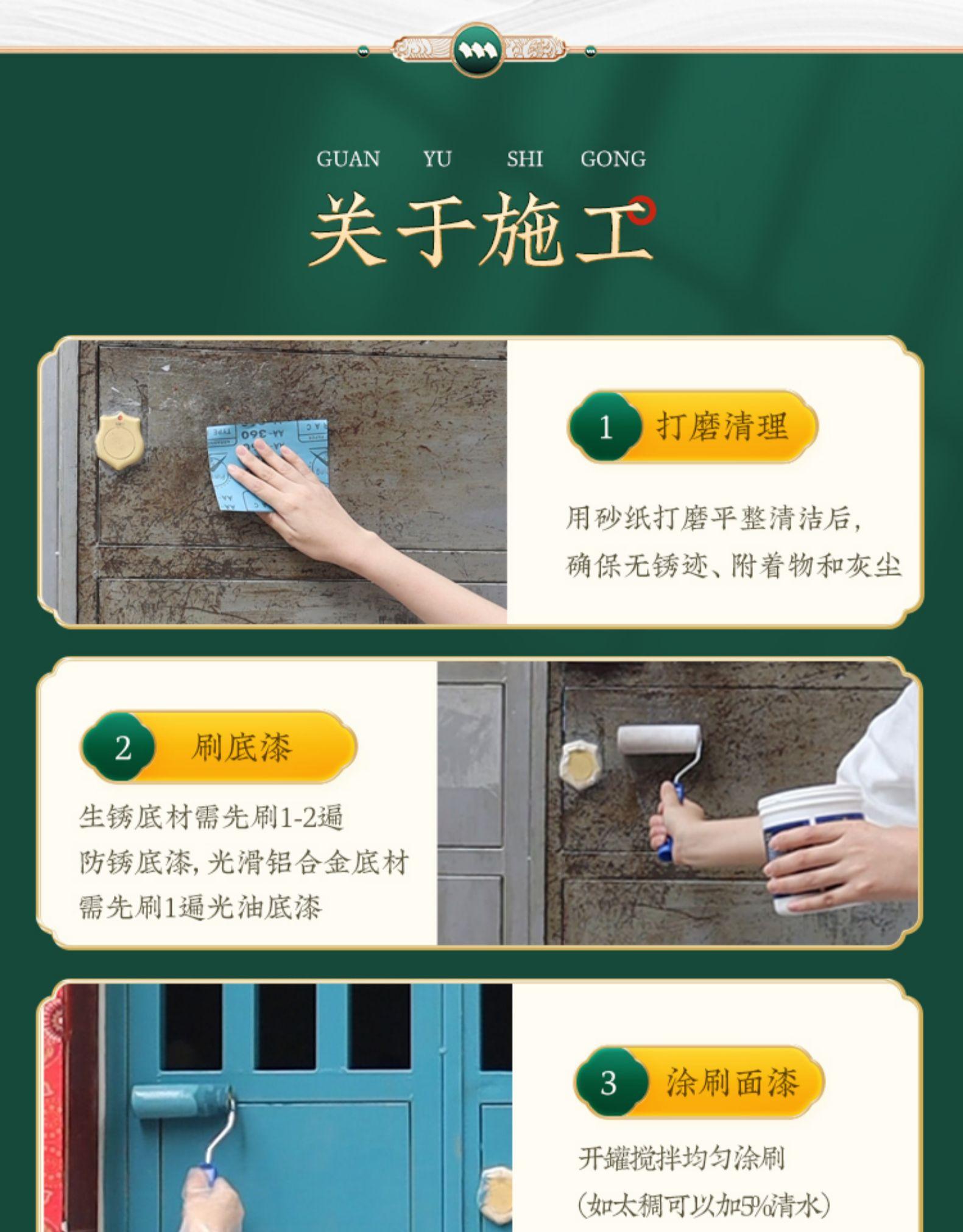 GUAN YU SHI GONG

关于施工

AA-360

1 打磨清理

用砂纸打磨平整清洁后，确保无锈迹、附着物和灰尘

2 刷底漆

生锈底材需先刷1-2遍防锈底漆，光滑铝合金底材需先刷1遍光油底漆

3 涂刷面漆

开罐搅拌均匀涂刷（如太稠可以加5%清水）