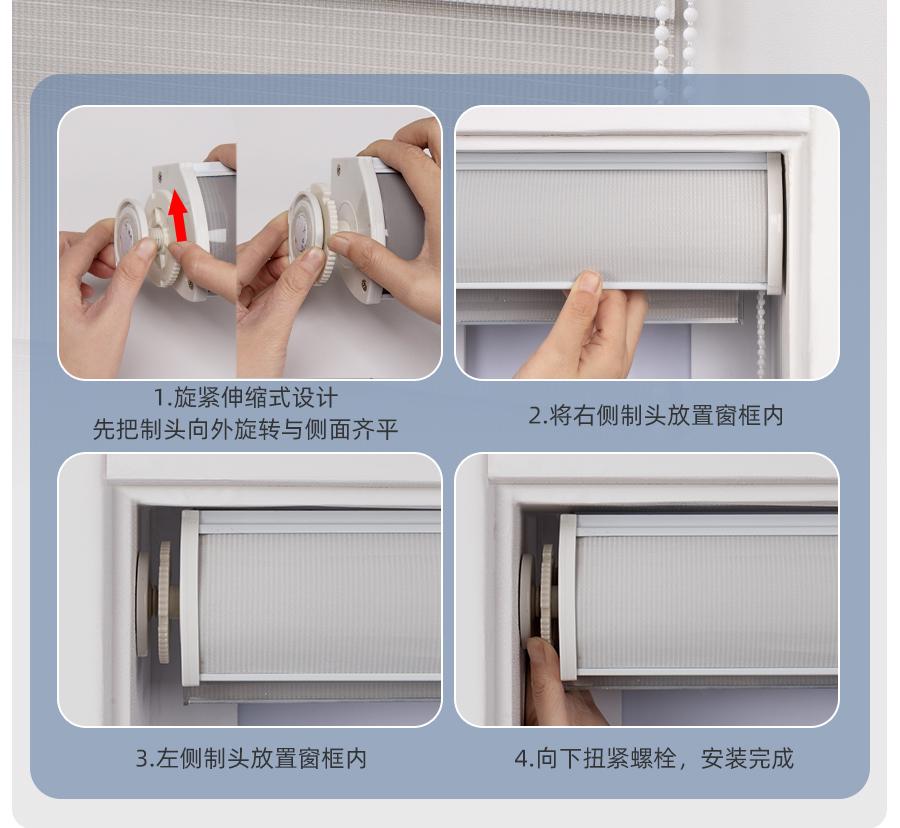 1.旋紧伸缩式设计
先把制头向外旋转与侧面齐平

2.将右侧制头放置窗框内

3.左侧制头放置窗框内

4.向下扭紧螺栓，安装完成