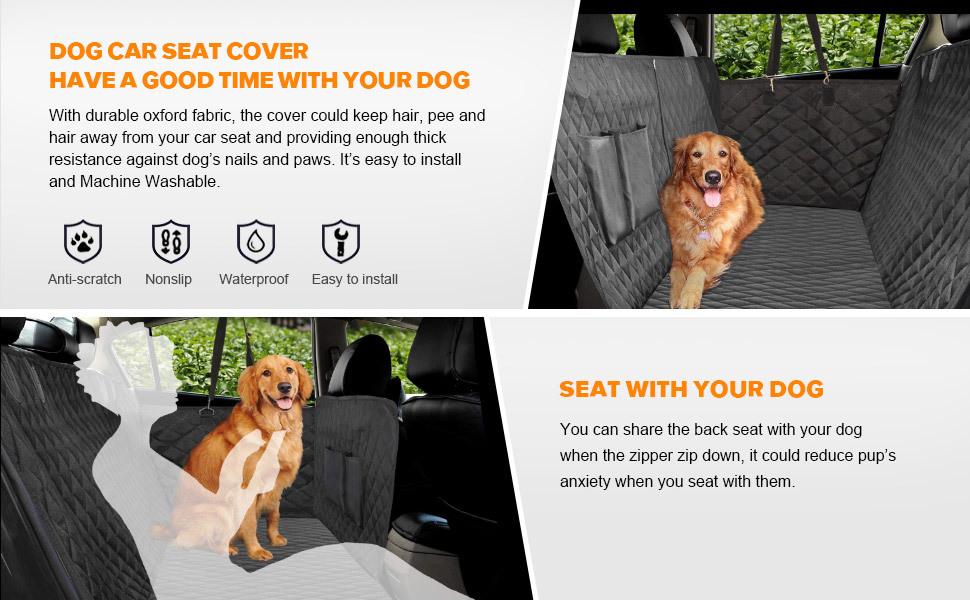 DOG CAR SEAT COVER
HAVE A GOOD TIME WITH YOUR DOG

With durable oxford fabric, the cover could keep hair, pee and hair away from your car seat and providing enough thick resistance against dog's nails and paws. It's easy to install and Machine Washable.

Anti-scratch
Nonslip
Waterproof
Easy to install

SEAT WITH YOUR DOG

You can share the back seat with your dog when the zipper zip down, it could reduce pup's anxiety when you seat with them.