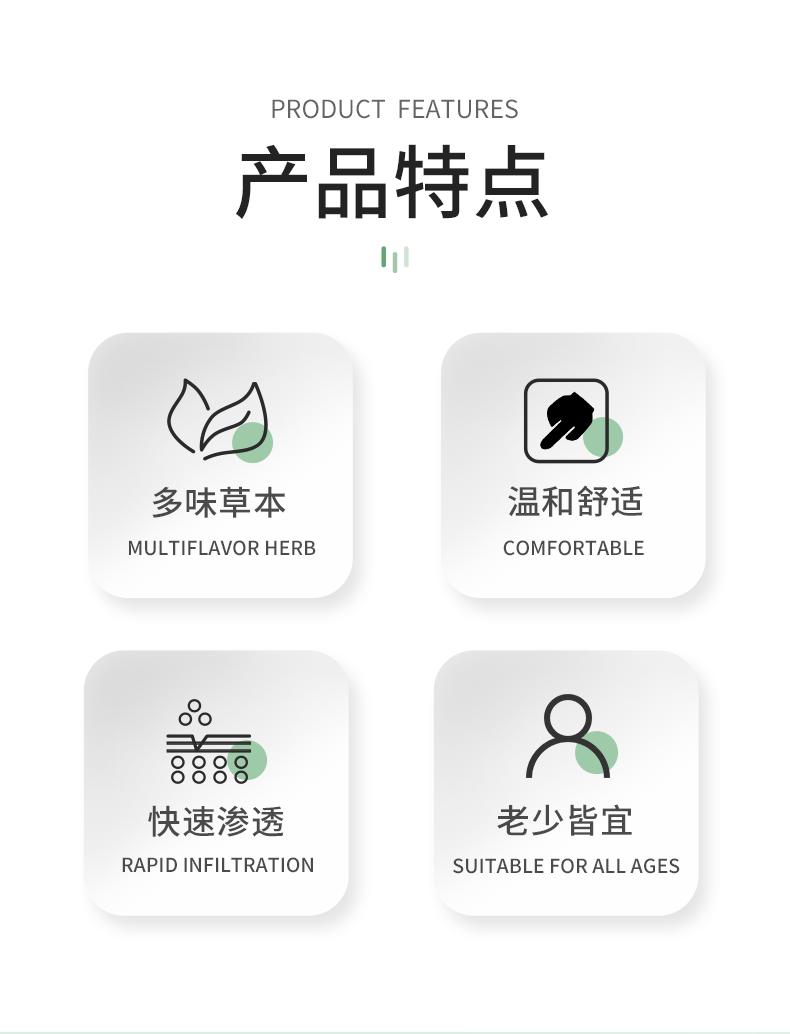 PRODUCT FEATURES

产品特点

多味草本

MULTIFLAVOR HERB

温和舒适

COMFORTABLE

快速渗透

RAPID INFILTRATION

老少皆宜

SUITABLE FOR ALL AGES