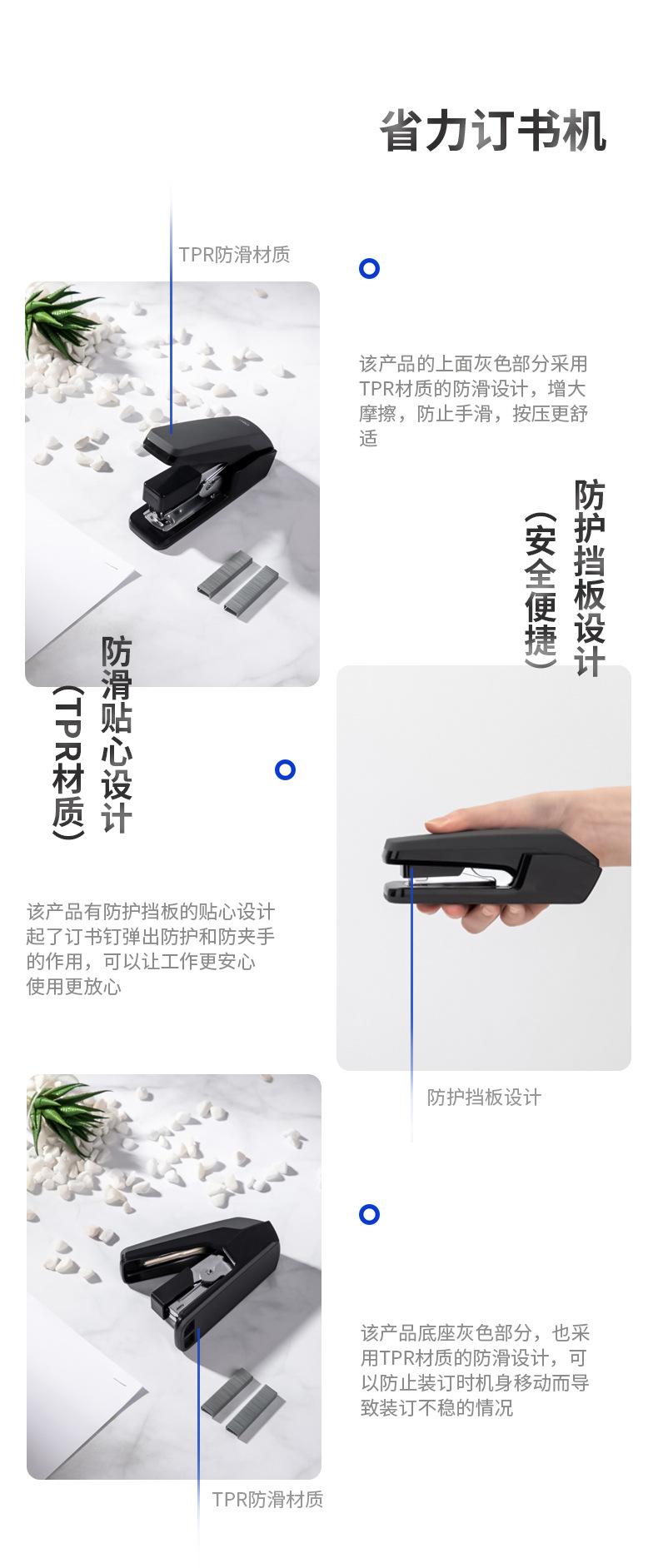 省力订书机

TPR防滑材质

该产品的上面灰色部分采用TPR材质的防滑设计，增大摩擦，防止手滑，按压更舒适

防护挡板设计
（安全便捷）

防滑贴心设计
（TPR材质）

该产品有防护挡板的贴心设计起了订书钉弹出防护和防夹手的作用，可以让工作更安心使用更放心

防护挡板设计

该产品底座灰色部分，也采用TPR材质的防滑设计，可以防止装订时机身移动而导致装订不稳的情况

TPR防滑材质