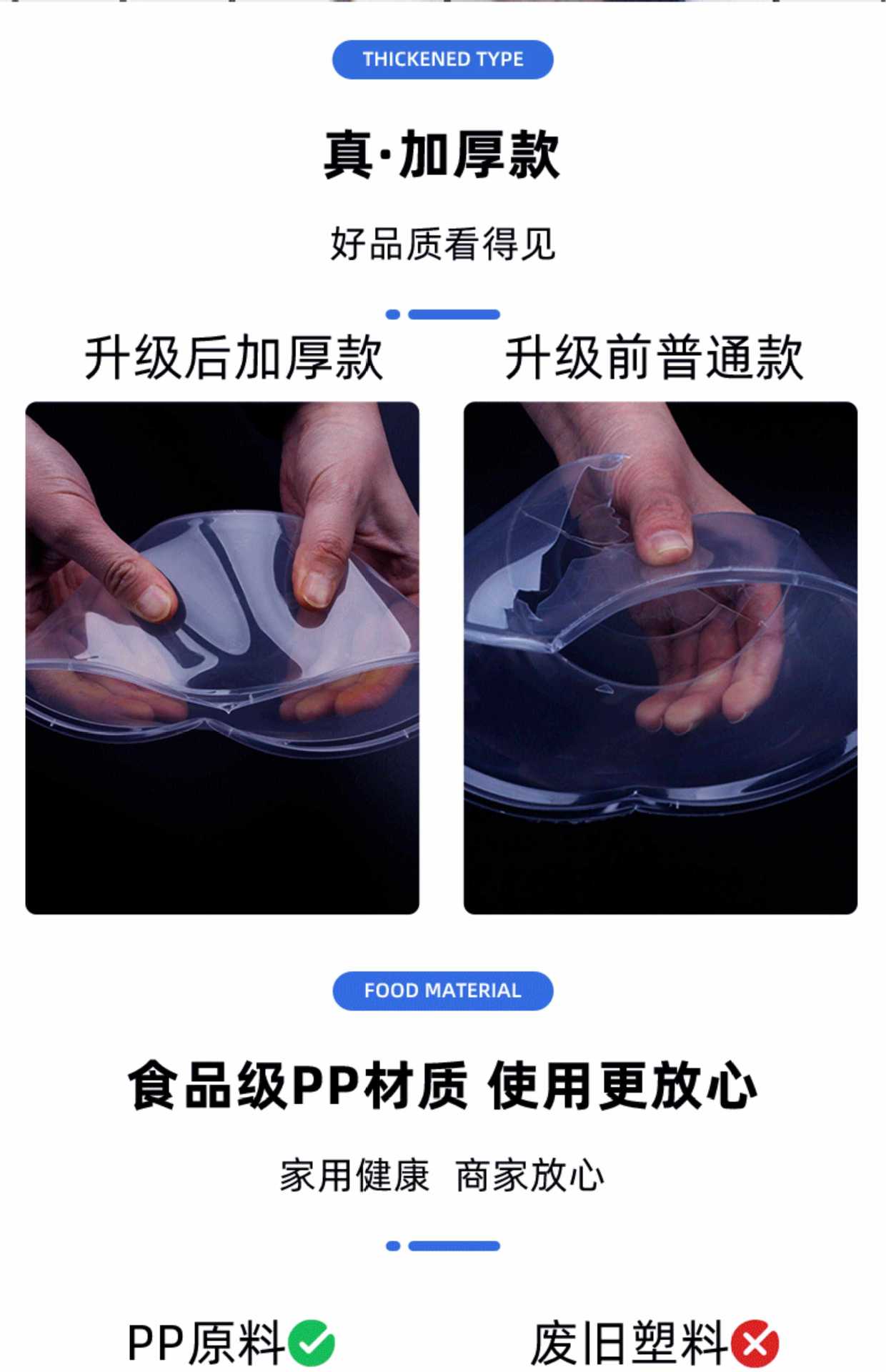 THICKENED TYPE

真·加厚款

好品质看得见

升级后加厚款

升级前普通款

FOOD MATERIAL

食品级PP材质 使用更放心

家用健康 商家放心

PP原料

废旧塑料