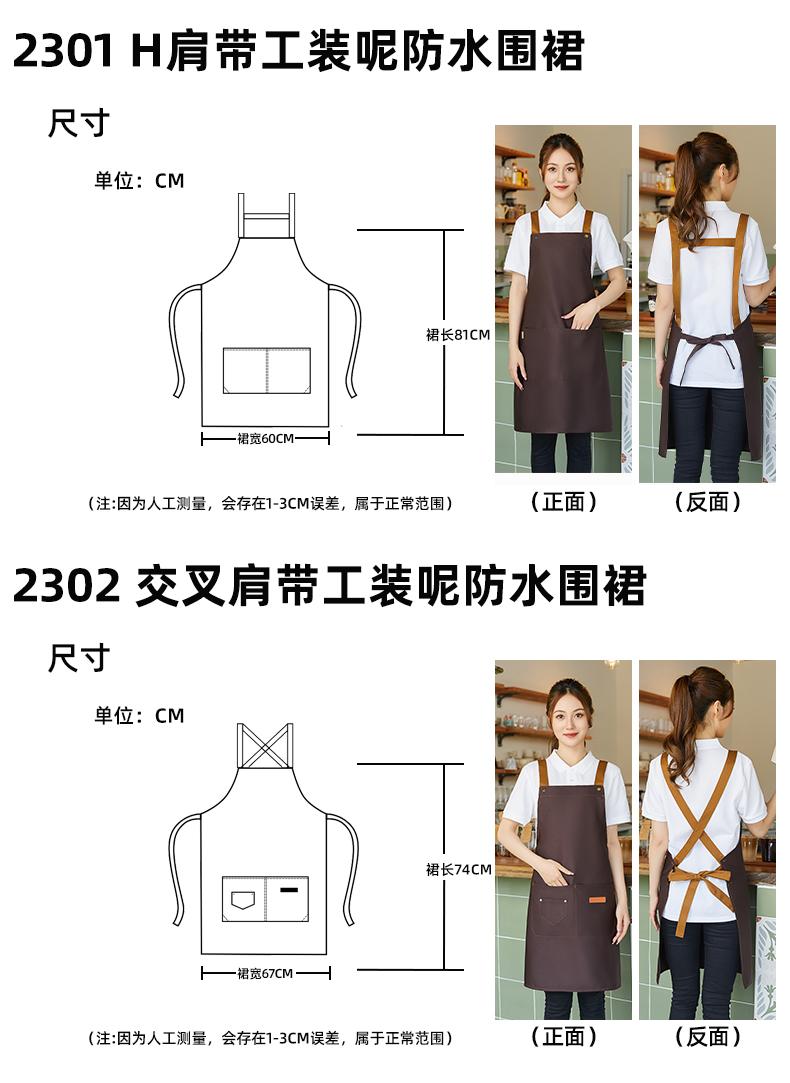 2301 H肩带工装呢防水围裙

尺寸

单位：CM

裙长81CM

裙宽60CM

（注:因为人工测量，会存在1-3CM误差，属于正常范围）

（正面）

（反面）

2302 交叉肩带工装呢防水围裙

尺寸

单位：CM

裙长74CM

裙宽67CM

（注:因为人工测量，会存在1-3CM误差，属于正常范围）

（正面）

（反面）