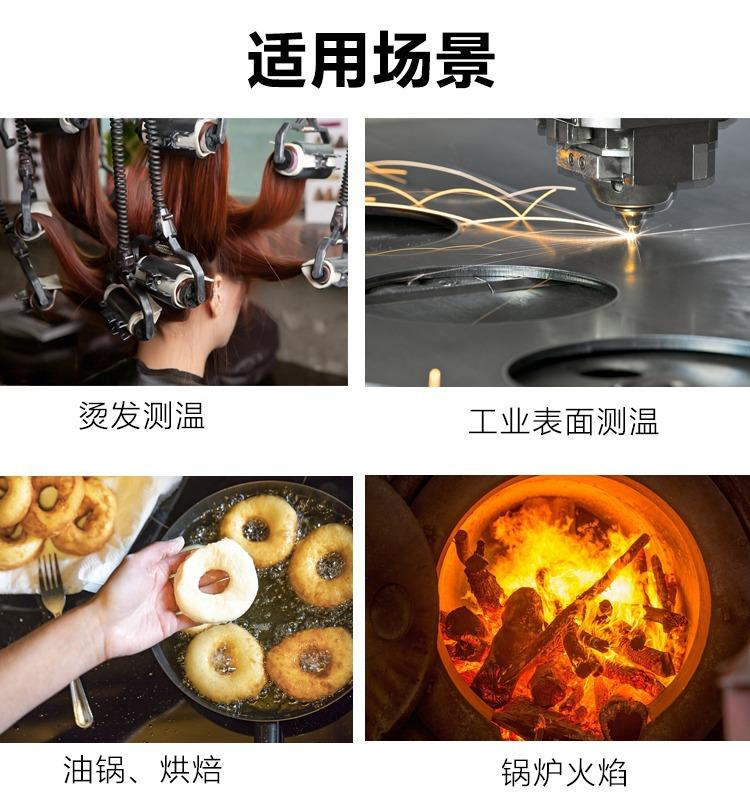 适用场景

烫发测温

工业表面测温

油锅、烘焙

锅炉火焰