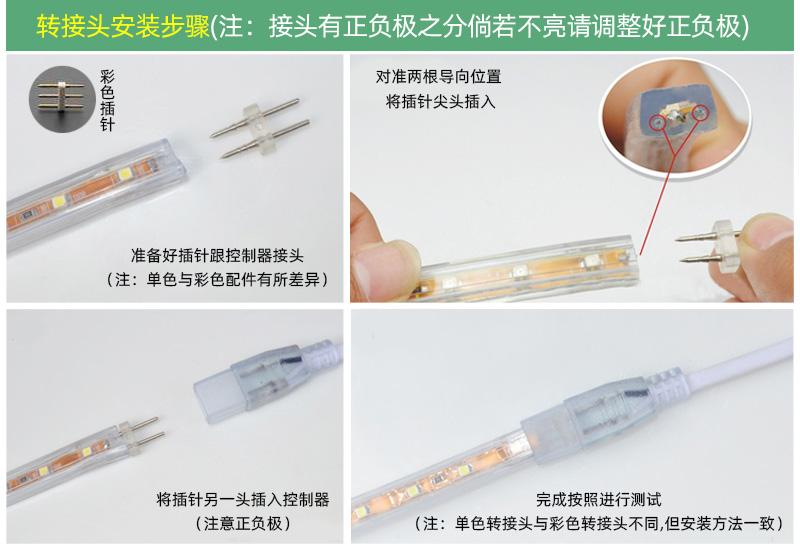 转接头安装步骤(注：接头有正负极之分倘若不亮请调整好正负极)

彩色插针

准备好插针跟控制器接头
（注：单色与彩色配件有所差异）

对准两根导向位置
将插针尖头插入

将插针另一头插入控制器
（注意正负极）

完成按照进行测试
（注：单色转接头与彩色转接头不同,但安装方法一致）